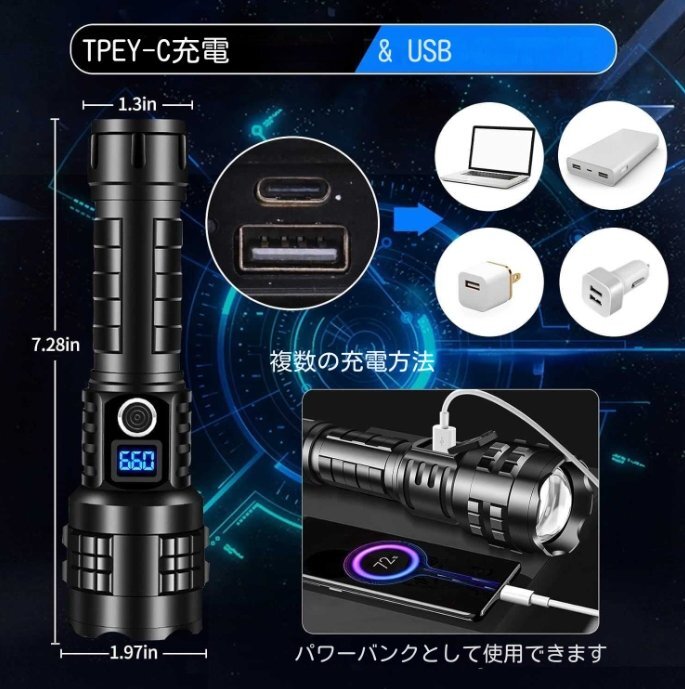 TPEY-C充電 & USB

1.3in

7.28in

660

1.97in

複数の充電方法

72

パワーバンクとして使用できます