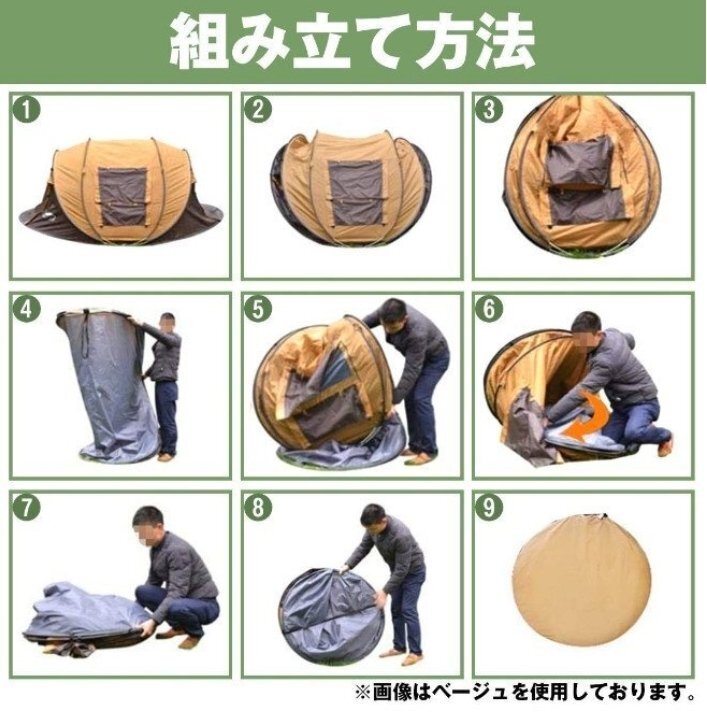 組み立て方法

1

2

3

4

5

6

7

8

9

※画像はベージュを使用しております。