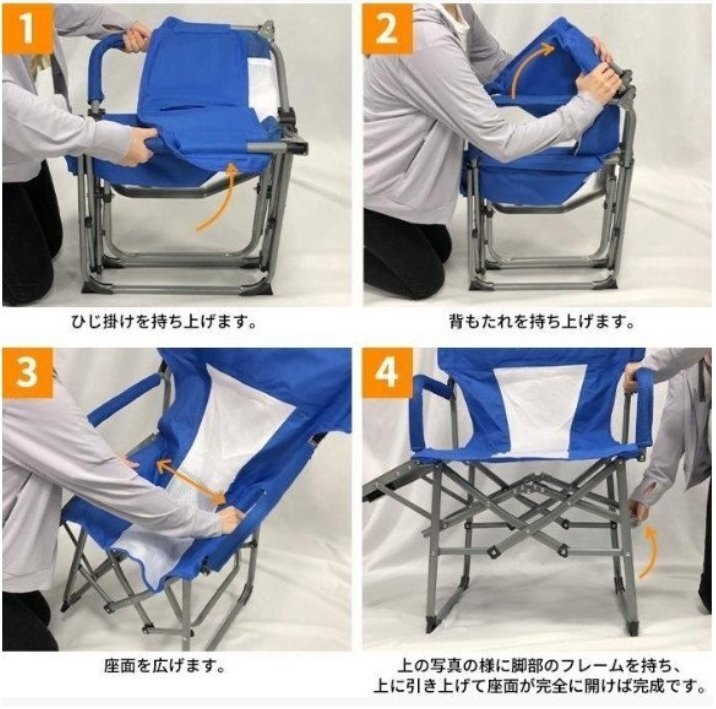 1

ひじ掛けを持ち上げます。

2

背もたれを持ち上げます。

3

座面を広げます。

4

上の写真の様に脚部のフレームを持ち、上に引き上げて座面が完全に開けば完成です。