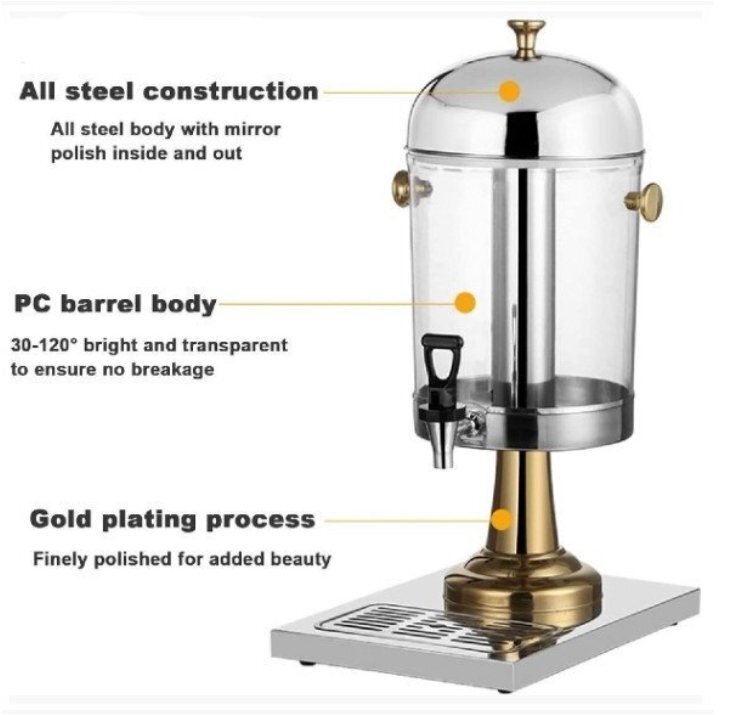 All steel construction

All steel body with mirror polish inside and out

PC barrel body

30-120° bright and transparent to ensure no breakage

Gold plating process

Finely polished for added beauty