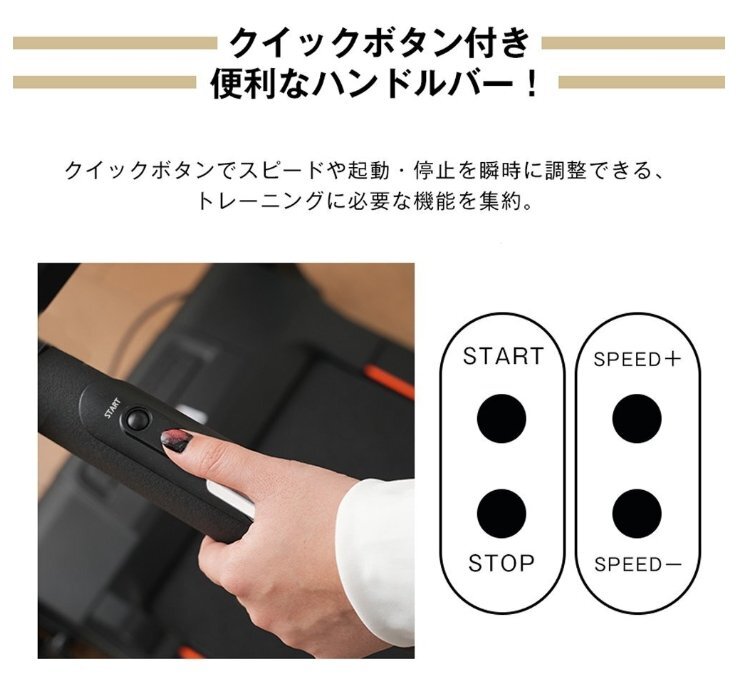 クイックボタン付き
便利なハンドルバー！

クイックボタンでスピードや起動・停止を瞬時に調整できる、トレーニングに必要な機能を集約。

START

START

STOP

SPEED＋

SPEED－