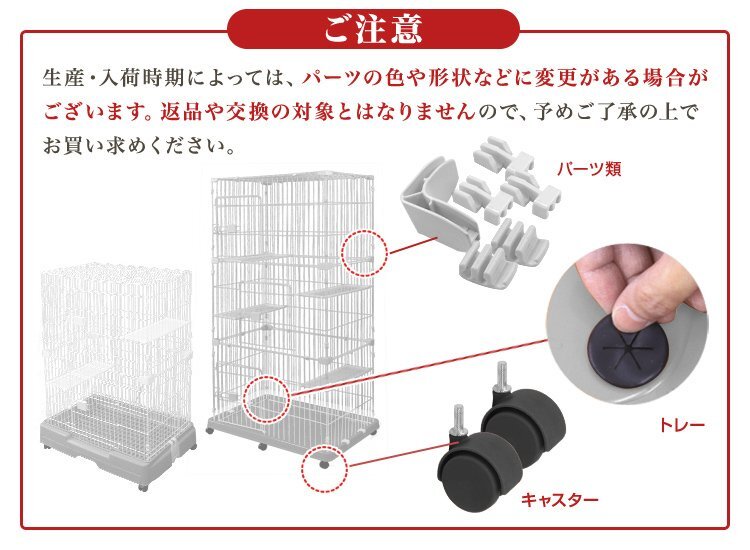 ご注意

生産・入荷時期によっては、パーツの色や形状などに変更がある場合がございます。返品や交換の対象とはなりませんので、予めご了承の上でお買い求めください。

パーツ類

トレー

キャスター