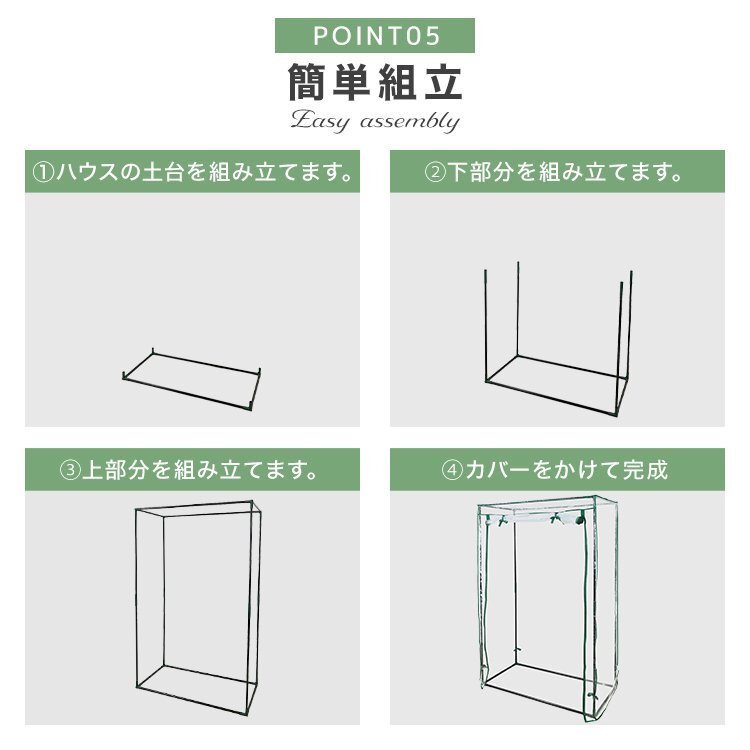 POINT05

簡単組立

Easy assembly

①ハウスの土台を組み立てます。

②下部分を組み立てます。

③上部分を組み立てます。

④カバーをかけて完成