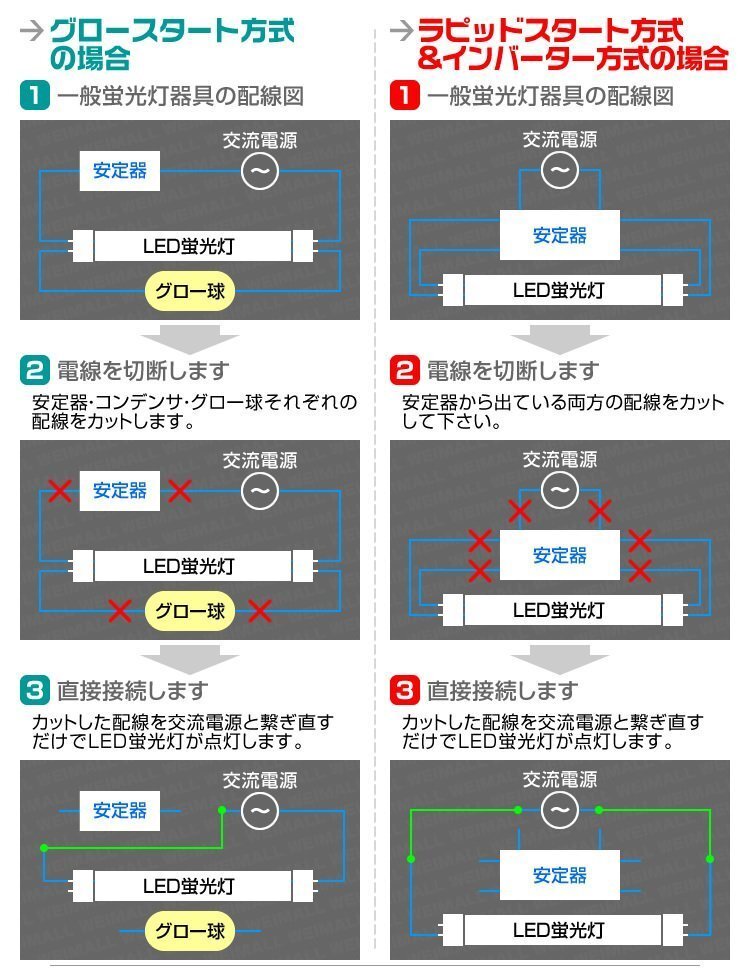 →グロースタート方式の場合

1 一般蛍光灯器具の配線図

安定器
交流電源
~
LED蛍光灯
グロー球

2 電線を切断します

安定器・コンデンサ・グロー球それぞれの配線をカットします。

安定器
交流電源
~
LED蛍光灯
グロー球

3 直接接続します

カットした配線を交流電源と繋ぎ直すだけでLED蛍光灯が点灯します。

安定器
交流電源
~
LED蛍光灯
グロー球

→ラピッドスタート方式&インバーター方式の場合

1 一般蛍光灯器具の配線図

交流電源
~
安定器
LED蛍光灯

2 電線を切断します

安定器から出ている両方の配線をカットして下さい。

交流電源
~
安定器
LED蛍光灯

3 直接接続します

カットした配線を交流電源と繋ぎ直すだけでLED蛍光灯が点灯します。

交流電源
~
安定器
LED蛍光灯