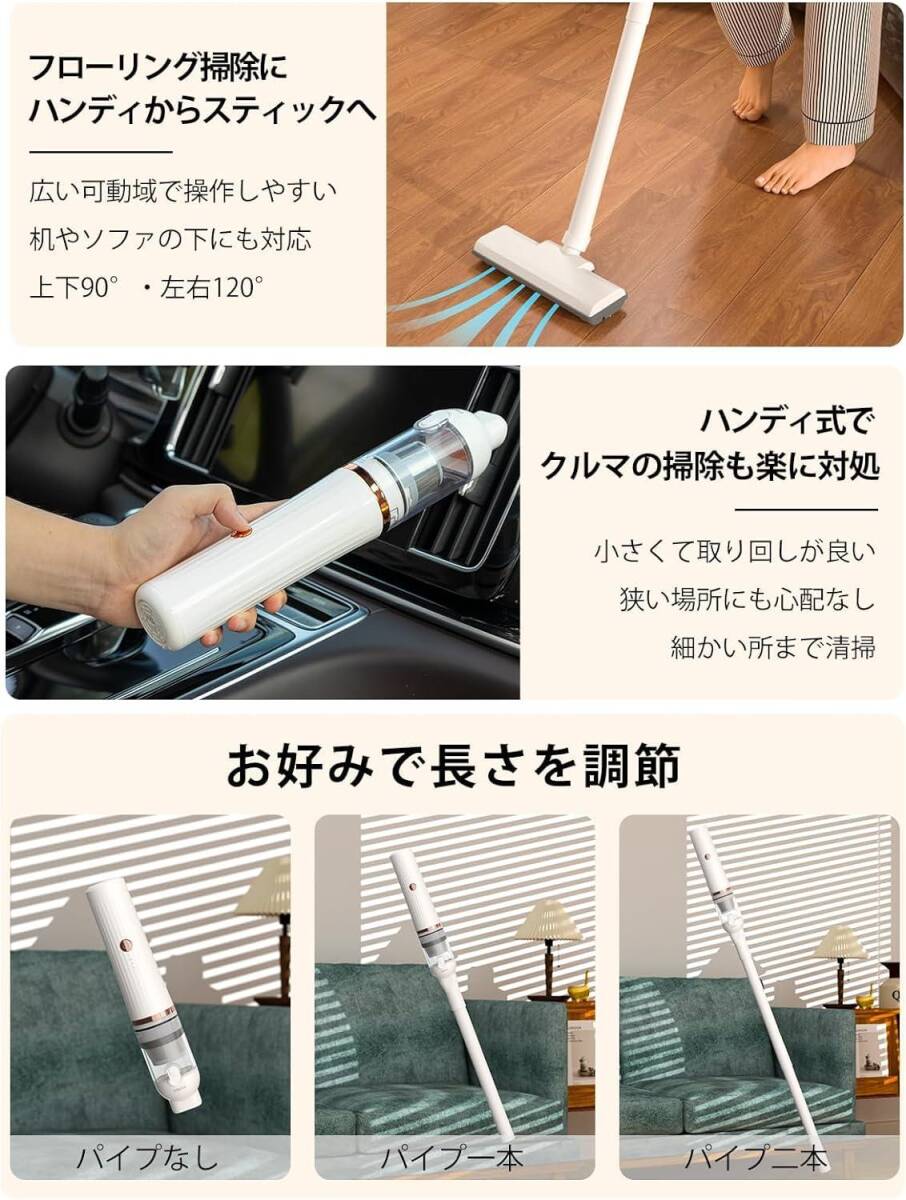 フローリング掃除に
ハンディからスティックへ

広い可動域で操作しやすい
机やソファの下にも対応
上下90°・左右120°

ハンディ式で
クルマの掃除も楽に対処

小さくて取り回しが良い
狭い場所にも心配なし
細かい所まで清掃

お好みで長さを調節

パイプなし

パイプ一本

パイプ二本