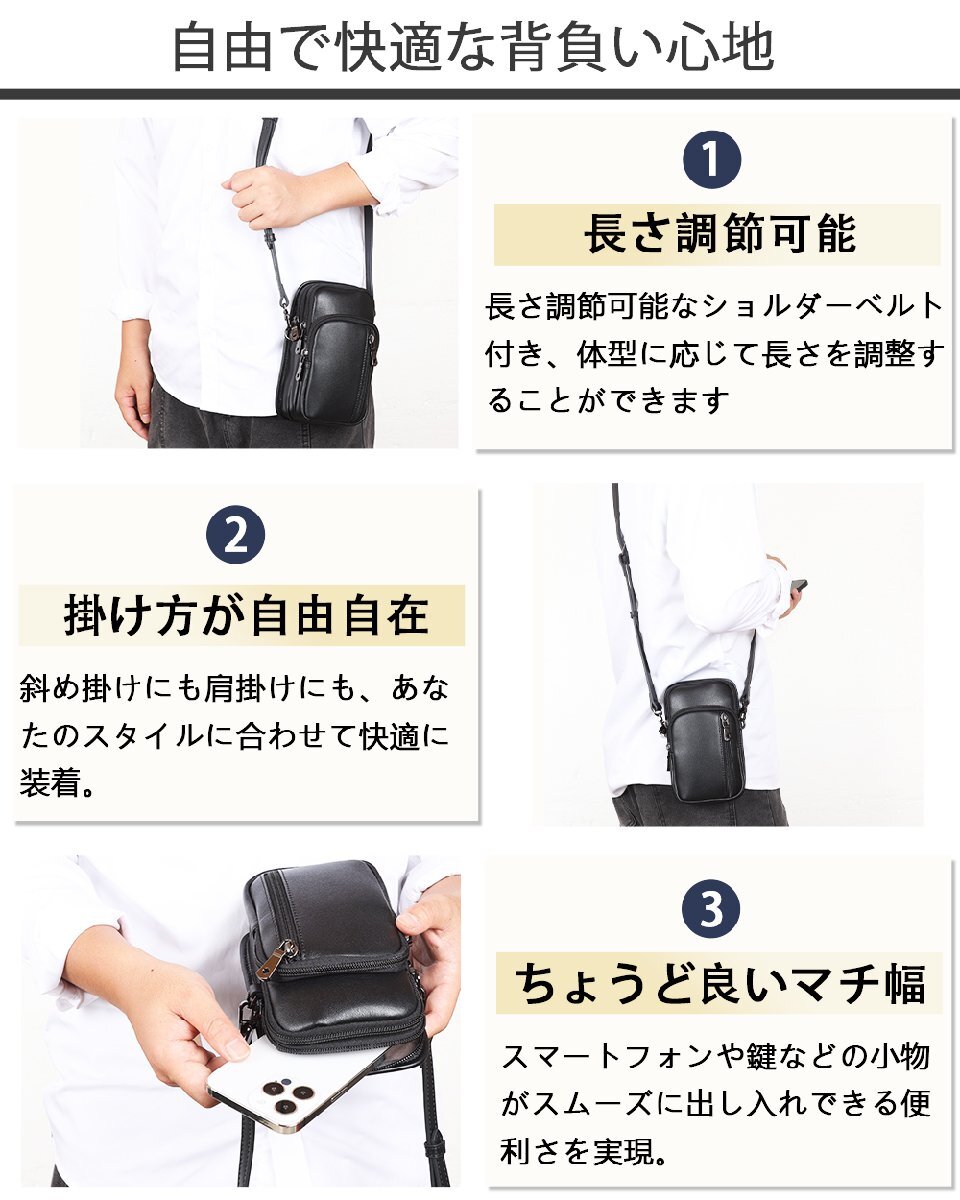 自由で快適な背負い心地

1

長さ調節可能

長さ調節可能なショルダーベルト付き、体型に応じて長さを調整することができます

2

掛け方が自由自在

斜め掛けにも肩掛けにも、あなたのスタイルに合わせて快適に装着。

3

ちょうど良いマチ幅

スマートフォンや鍵などの小物がスムーズに出し入れできる便利さを実現。