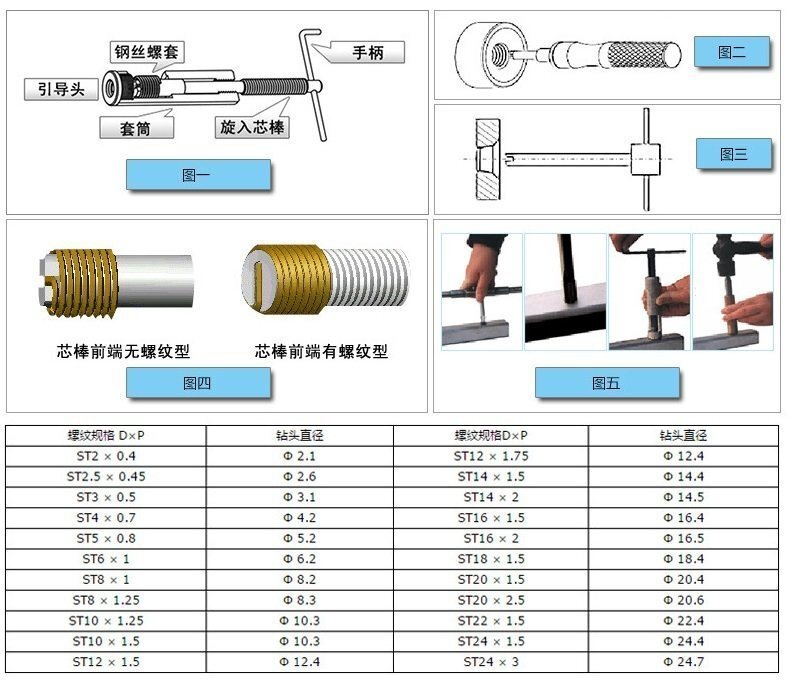 钢丝螺套
手柄
引导头
套筒
旋入芯棒
图一

图二

图三

芯棒前端无螺纹型
芯棒前端有螺纹型
图四

图五

| 螺纹规格 D×P | 钻头直径 | 螺纹规格D×P | 钻头直径 |
|---|---|---|---|
| ST2 × 0.4 | Φ 2.1 | ST12 × 1.75 | Φ 12.4 |
| ST2.5 × 0.45 | Φ 2.6 | ST14 × 1.5 | Φ 14.4 |
| ST3 × 0.5 | Φ 3.1 | ST14 × 2 | Φ 14.5 |
| ST4 × 0.7 | Φ 4.2 | ST16 × 1.5 | Φ 16.4 |
| ST5 × 0.8 | Φ 5.2 | ST16 × 2 | Φ 16.5 |
| ST6 × 1 | Φ 6.2 | ST18 × 1.5 | Φ 18.4 |
| ST8 × 1 | Φ 8.2 | ST20 × 1.5 | Φ 20.4 |
| ST8 × 1.25 | Φ 8.3 | ST20 × 2.5 | Φ 20.6 |
| ST10 × 1.25 | Φ 10.3 | ST22 × 1.5 | Φ 22.4 |
| ST10 × 1.5 | Φ 10.3 | ST24 × 1.5 | Φ 24.4 |
| ST12 × 1.5 | Φ 12.4 | ST24 × 3 | Φ 24.7 |