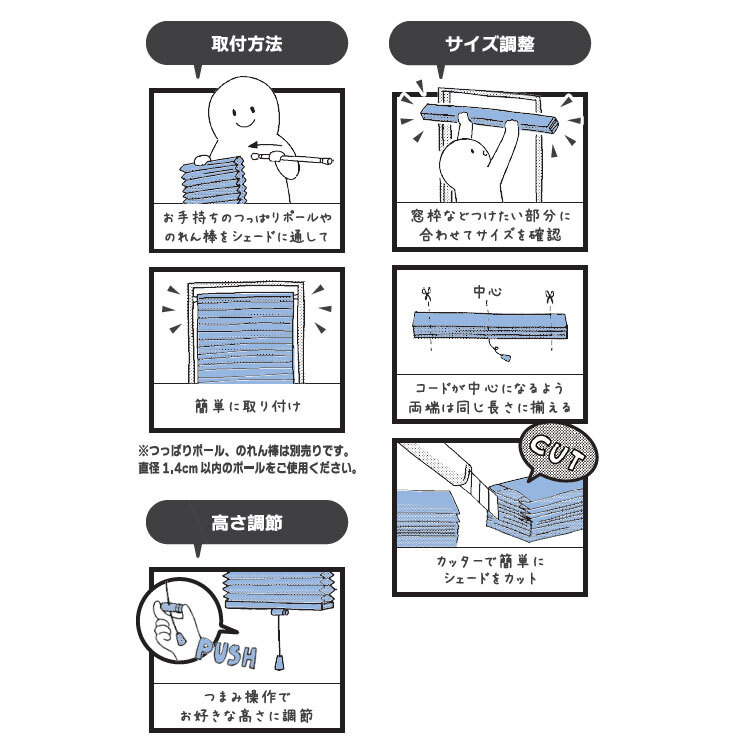 取付方法

お手持ちのつっぱりポールやのれん棒をシェードに通して

簡単に取り付け

※つっぱりポール、のれん棒は別売りです。
直径 1.4cm 以内のポールをご使用ください。

高さ調節

PUSH

つまみ操作でお好きな高さに調節

サイズ調整

窓枠などつけたい部分に合わせてサイズを確認

中心

コードが中心になるよう両端は同じ長さに揃える

CUT

カッターで簡単にシェードをカット