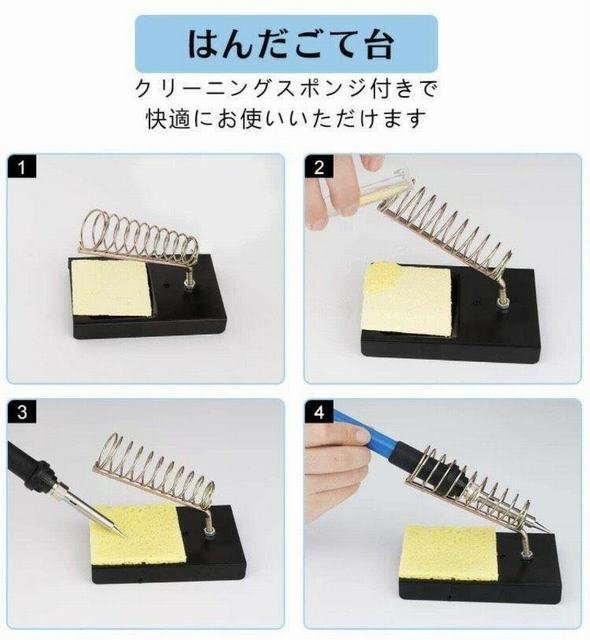 はんだごて台

クリーニングスポンジ付きで
快適にお使いいただけます

1

2

3

4