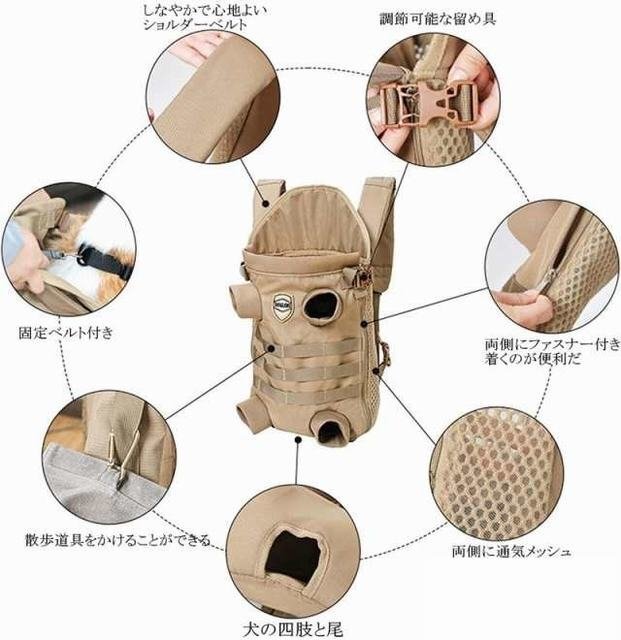 しなやかで心地よい
ショルダーベルト

調節可能な留め具

固定ベルト付き

両側にファスナー付き
着くのが便利だ

散歩道具をかけることができる

両側に通気メッシュ

犬の四肢と尾