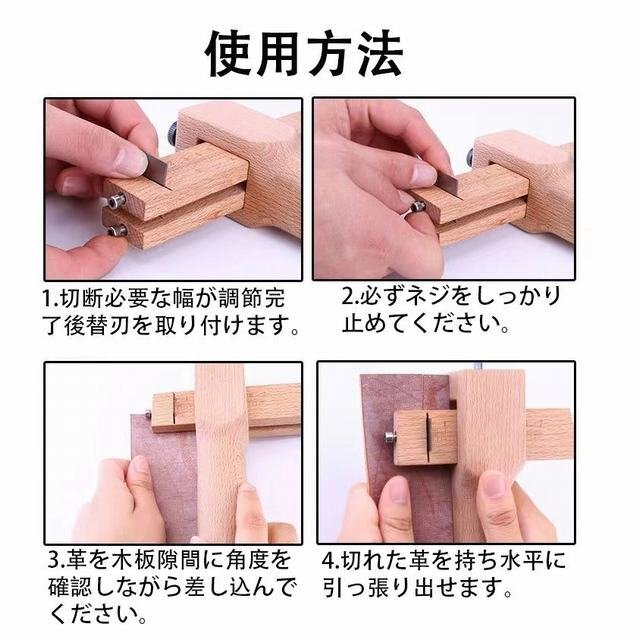 使用方法

1.切断必要な幅が調節完了後替刃を取り付けます。

2.必ずネジをしっかり止めてください。

3.革を木板隙間に角度を確認しながら差し込んでください。

4.切れた革を持ち水平に引っ張り出せます。