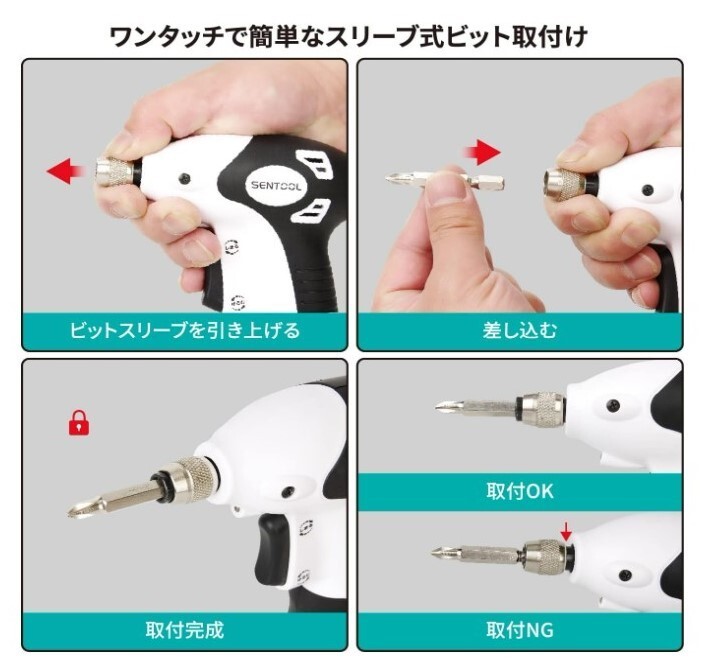 ワンタッチで簡単なスリーブ式ビット取付け

SENTOOL

ビットスリーブを引き上げる

差し込む

取付完成

取付OK

取付NG