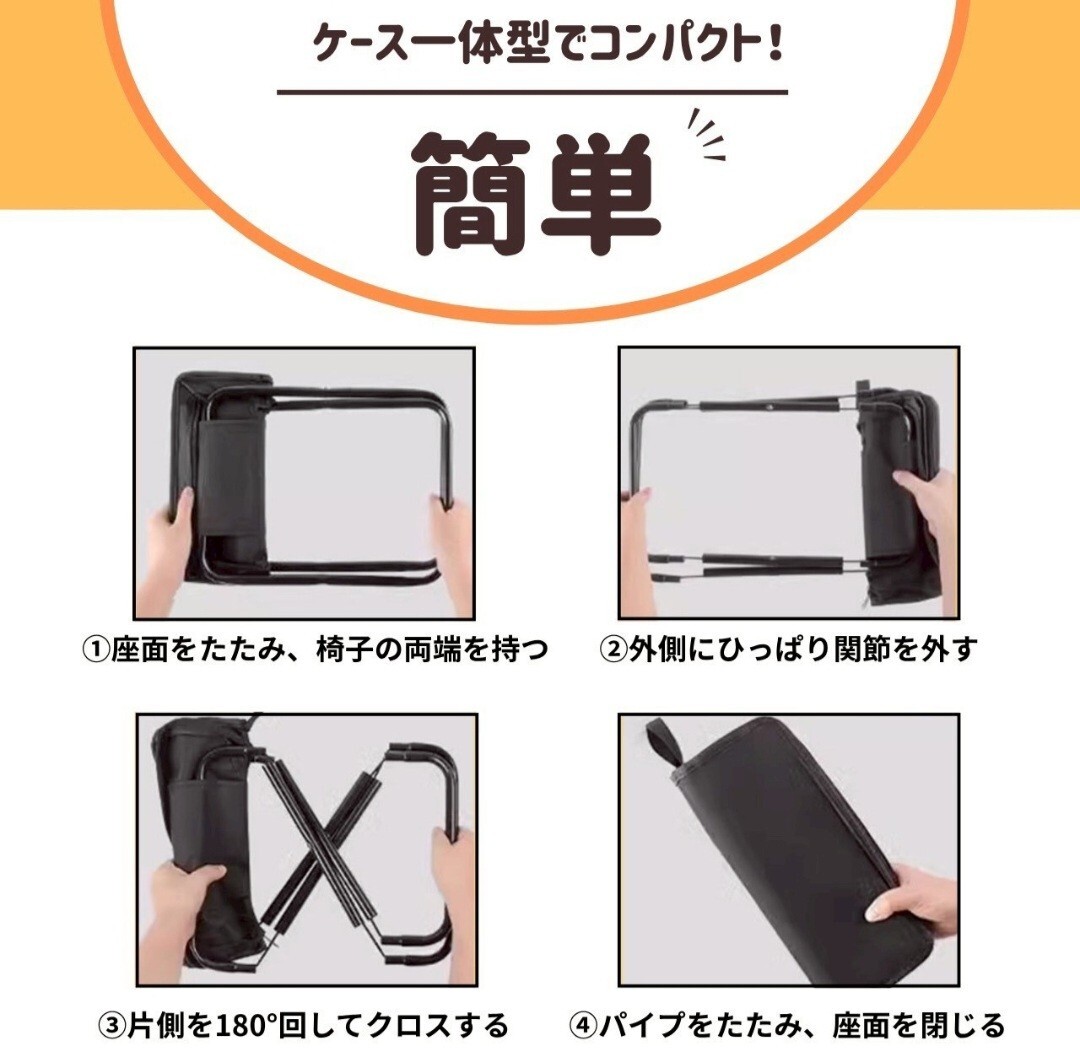 ケース一体型でコンパクト!

簡単

①座面をたたみ、椅子の両端を持つ

②外側にひっぱり関節を外す

③片側を180°回してクロスする

④パイプをたたみ、座面を閉じる