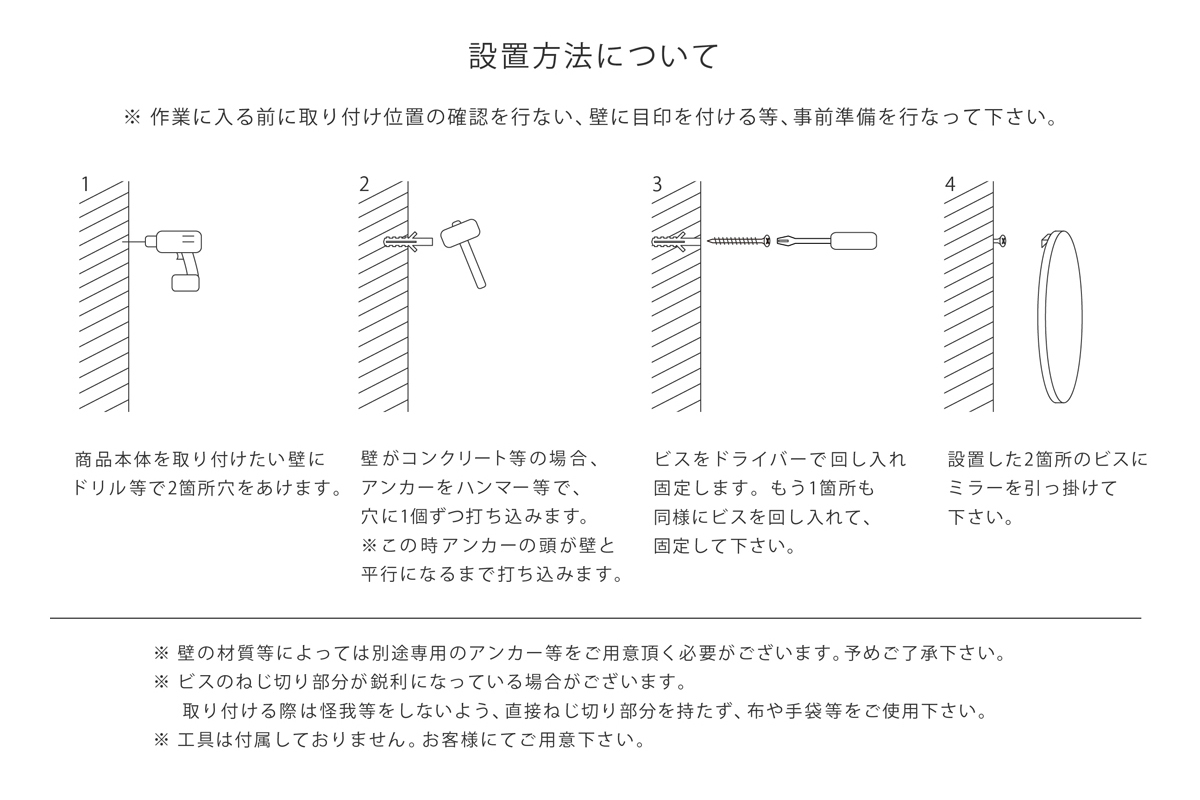 設置方法について

※ 作業に入る前に取り付け位置の確認を行ない、壁に目印を付ける等、事前準備を行なって下さい。

1

商品本体を取り付けたい壁にドリル等で2箇所穴をあけます。

2

壁がコンクリート等の場合、アンカーをハンマー等で、穴に1個ずつ打ち込みます。
※この時アンカーの頭が壁と平行になるまで打ち込みます。

3

ビスをドライバーで回し入れ固定します。もう1箇所も同様にビスを回し入れて、固定して下さい。

4

設置した2箇所のビスにミラーを引っ掛けて下さい。

※ 壁の材質等によっては別途専用のアンカー等をご用意頂く必要がございます。予めご了承下さい。
※ ビスのねじ切り部分が鋭利になっている場合がございます。
取り付ける際は怪我等をしないよう、直接ねじ切り部分を持たず、布や手袋等をご使用下さい。
※ 工具は付属しておりません。お客様にてご用意下さい。