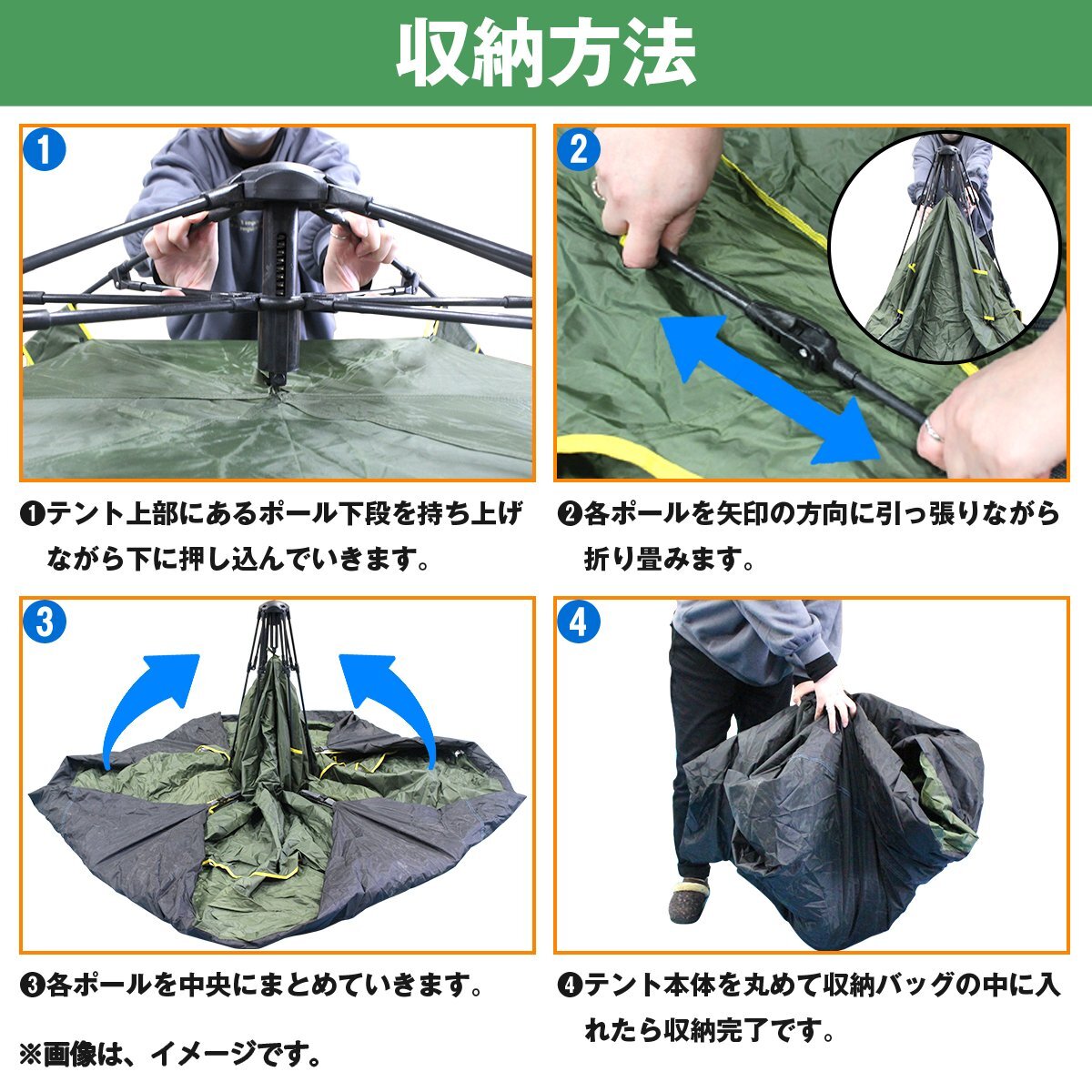 収納方法

1

2

❶テント上部にあるポール下段を持ち上げながら下に押し込んでいきます。

❷各ポールを矢印の方向に引っ張りながら折り畳みます。

3

4

❸各ポールを中央にまとめていきます。

❹テント本体を丸めて収納バッグの中に入れたら収納完了です。

※画像は、イメージです。