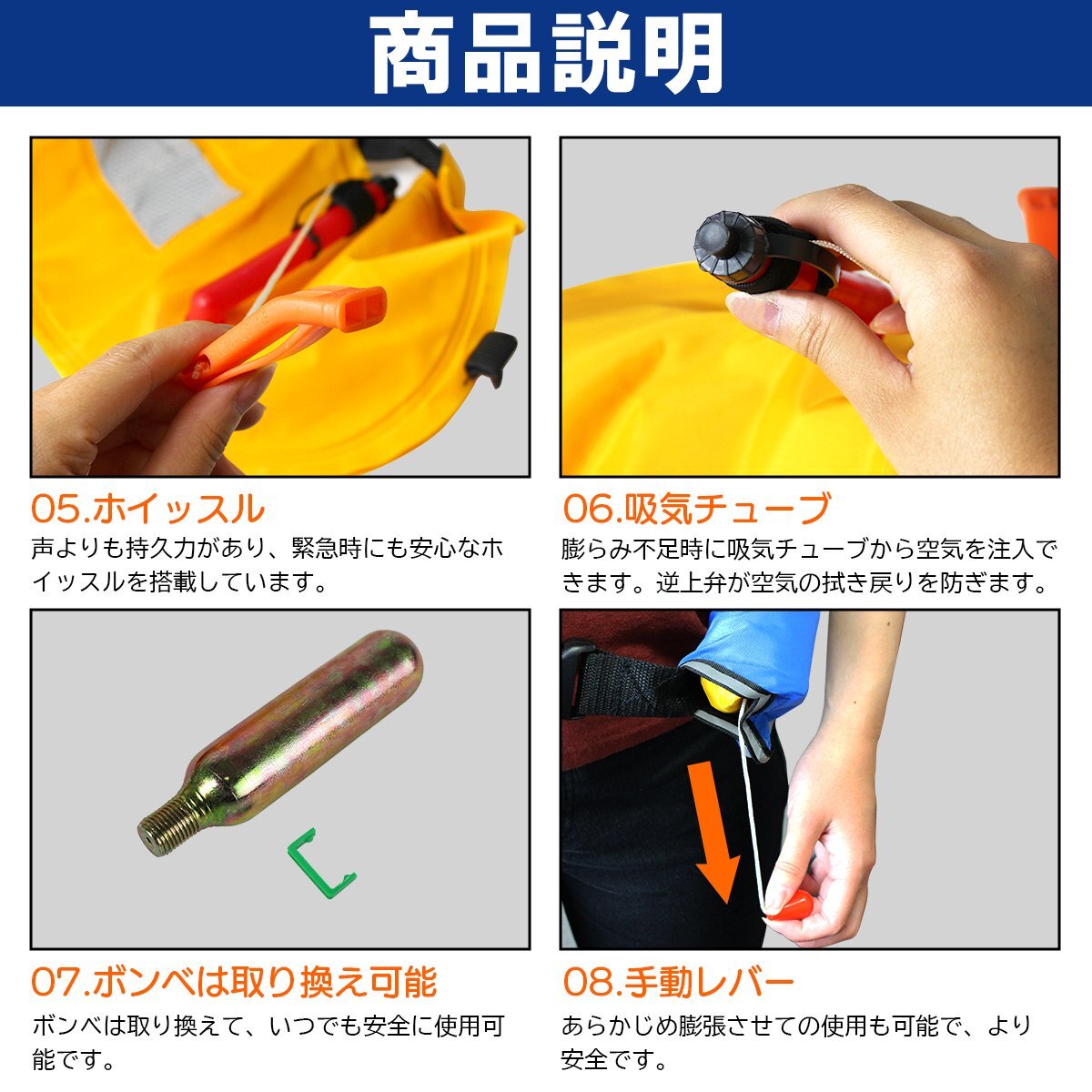 商品説明

05.ホイッスル

声よりも持久力があり、緊急時にも安心なホイッスルを搭載しています。

06.吸気チューブ

膨らみ不足時に吸気チューブから空気を注入できます。逆上弁が空気の拭き戻りを防ぎます。

07.ボンベは取り換え可能

ボンベは取り換えて、いつでも安全に使用可能です。

08.手動レバー

あらかじめ膨張させての使用も可能で、より安全です。