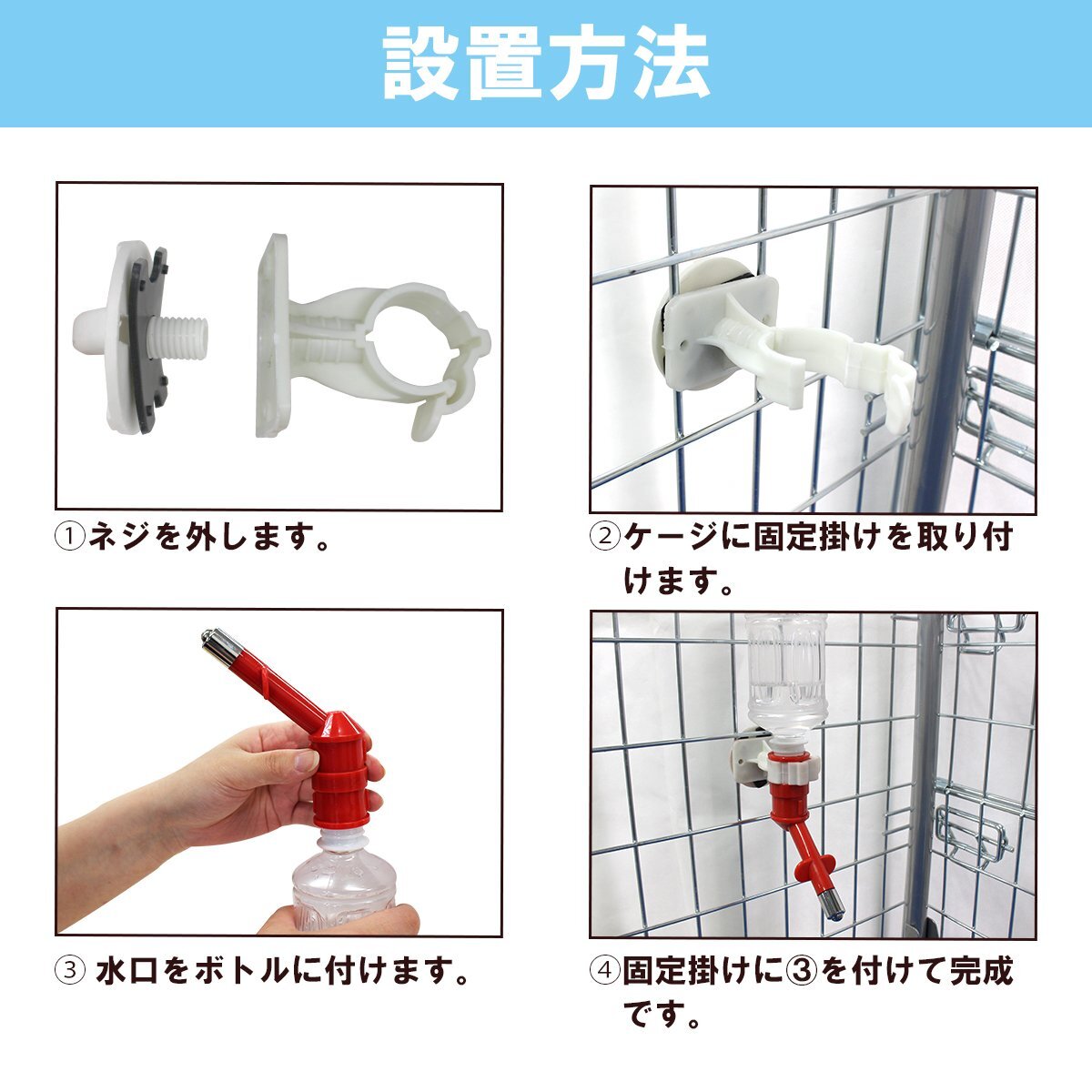 設置方法

①ネジを外します。

②ケージに固定掛けを取り付けます。

③ 水口をボトルに付けます。

④固定掛けに③を付けて完成です。