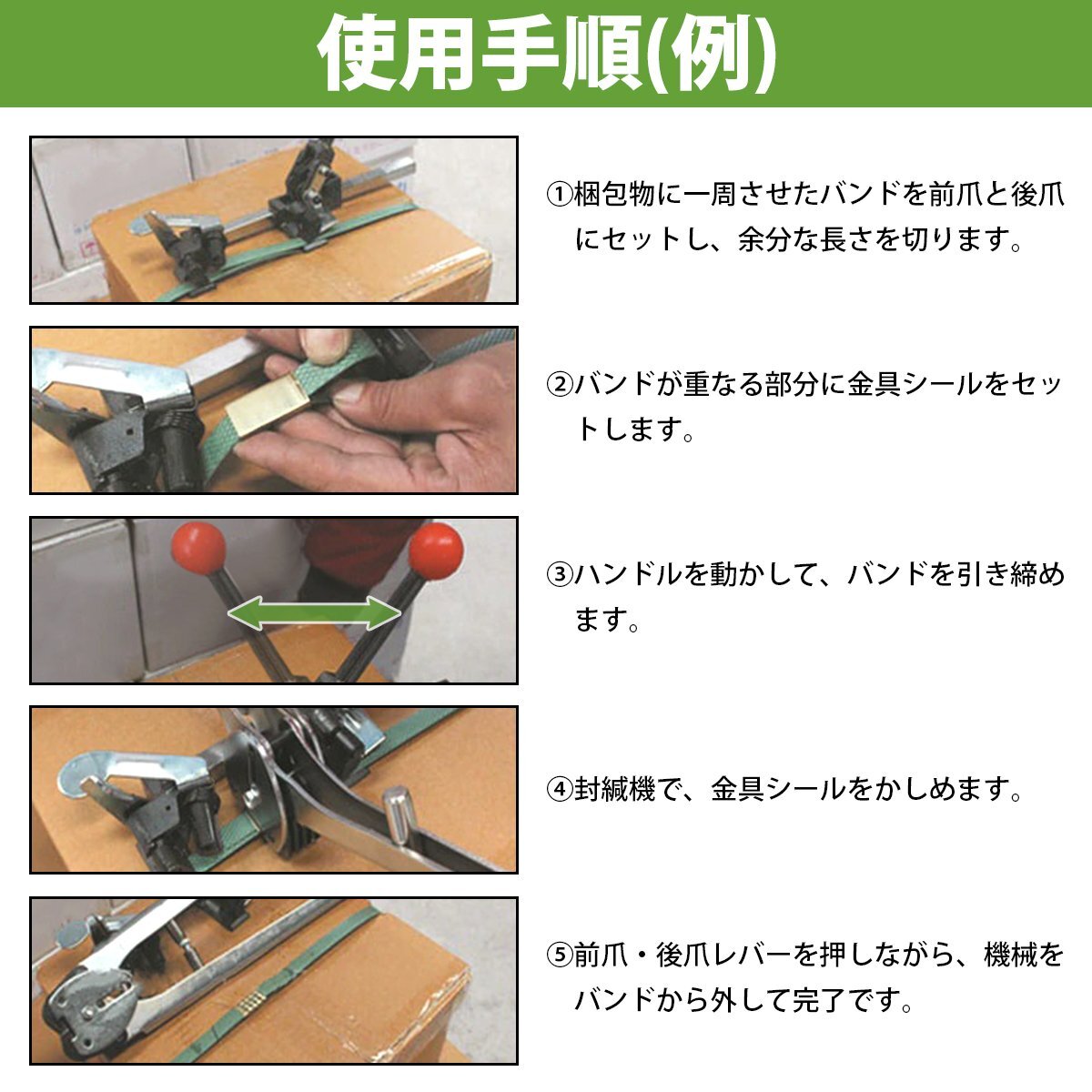 使用手順(例)

①梱包物に一周させたバンドを前爪と後爪にセットし、余分な長さを切ります。

②バンドが重なる部分に金具シールをセットします。

③ハンドルを動かして、バンドを引き締めます。

④封緘機で、金具シールをかしめます。

⑤前爪・後爪レバーを押しながら、機械をバンドから外して完了です。