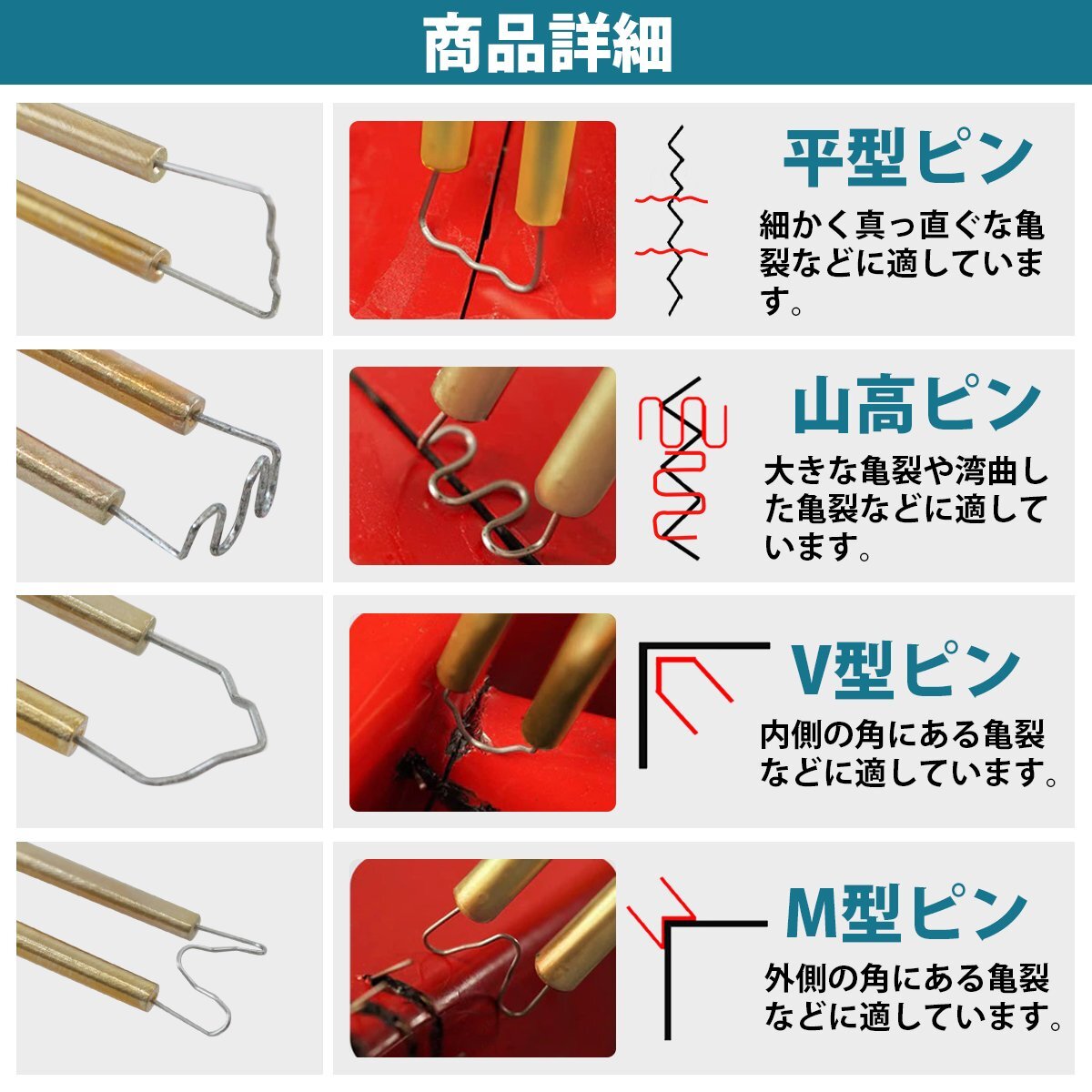 商品詳細

平型ピン

細かく真っ直ぐな亀裂などに適しています。

山高ピン

大きな亀裂や湾曲した亀裂などに適しています。

V型ピン

内側の角にある亀裂などに適しています。

M型ピン

外側の角にある亀裂などに適しています。