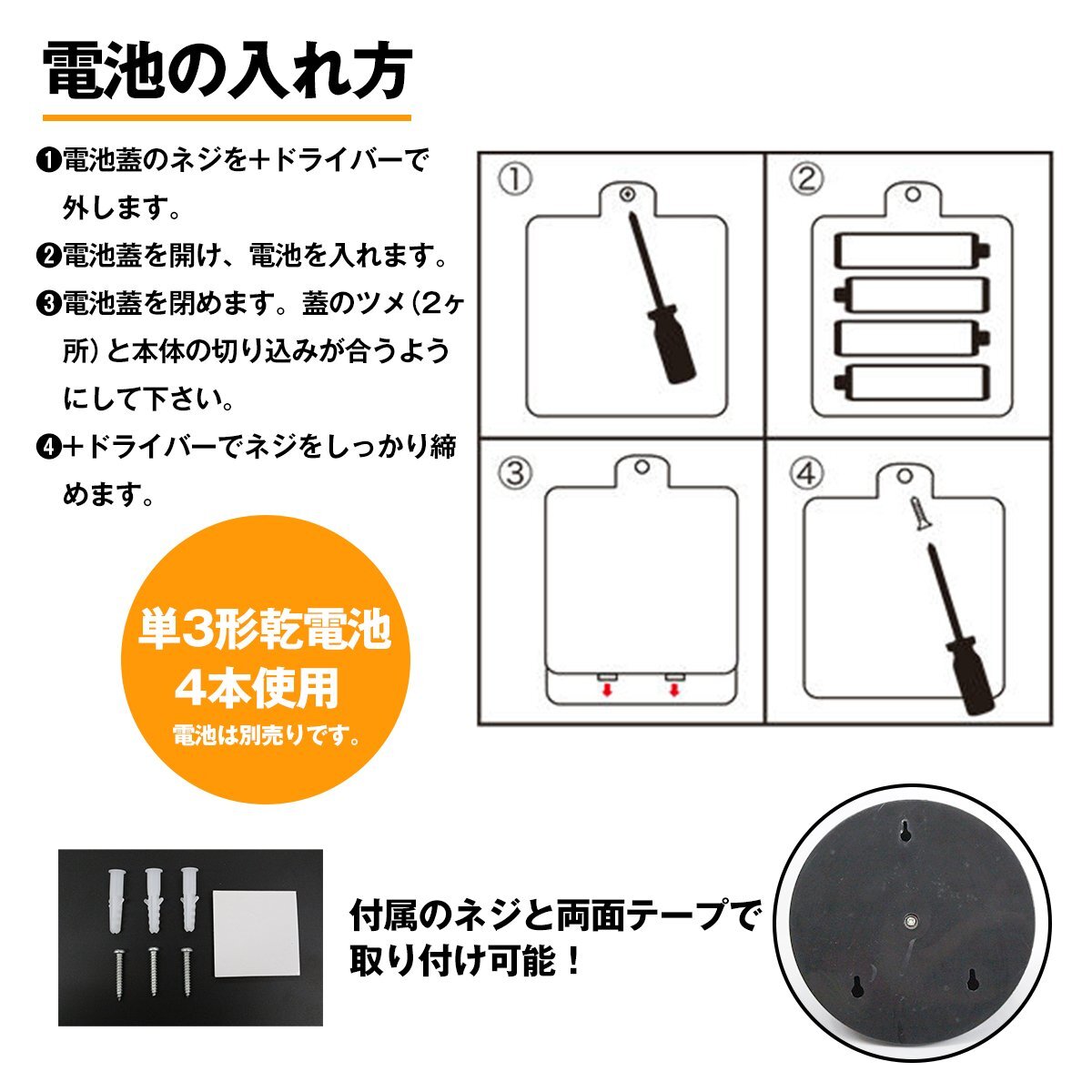 電池の入れ方

❶電池蓋のネジを＋ドライバーで外します。

❷電池蓋を開け、電池を入れます。

❸電池蓋を閉めます。蓋のツメ（2ヶ所）と本体の切り込みが合うようにして下さい。

❹＋ドライバーでネジをしっかり締めます。

①

②

③

④

単3形乾電池
4本使用
電池は別売りです。

付属のネジと両面テープで取り付け可能！