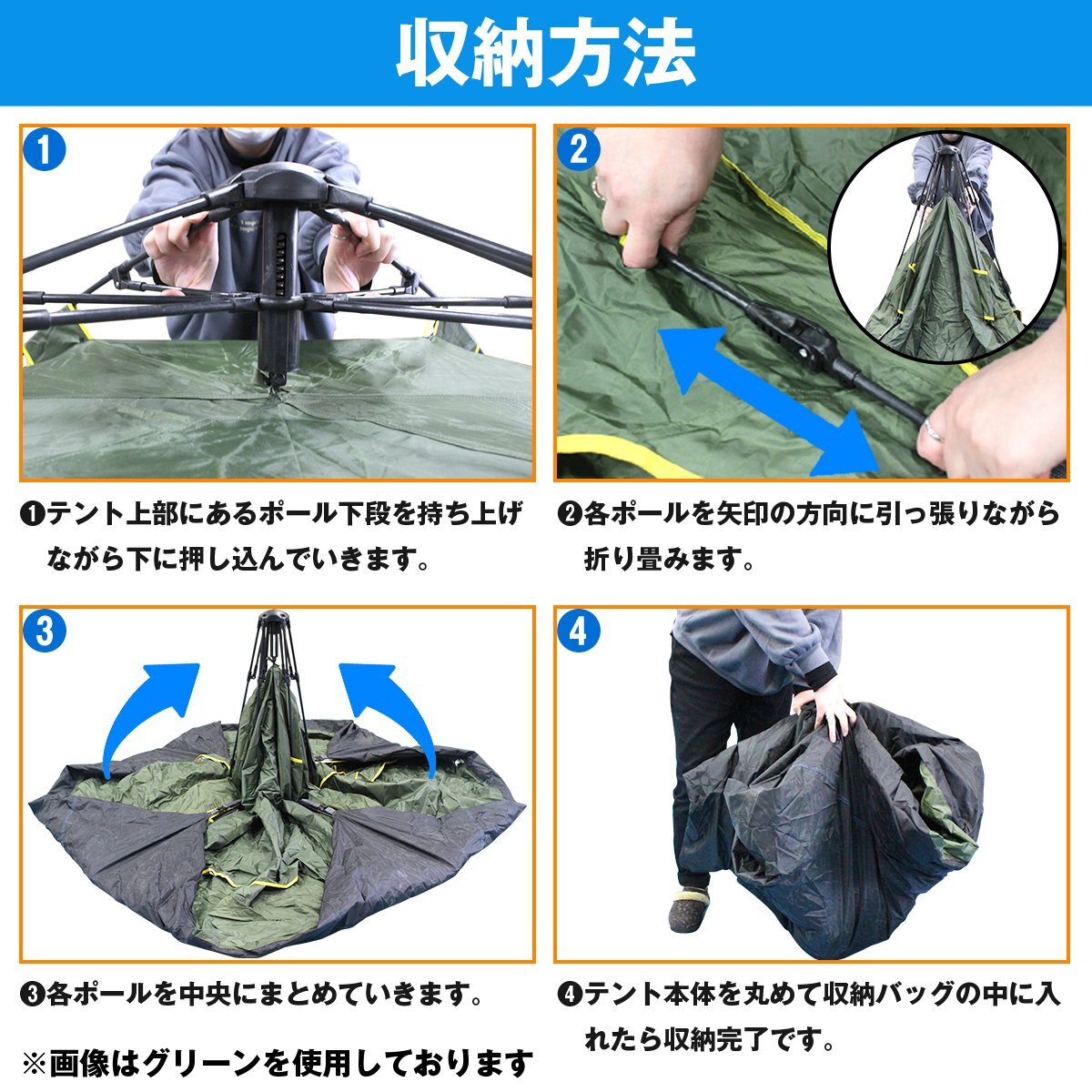 収納方法

1

2

❶テント上部にあるポール下段を持ち上げながら下に押し込んでいきます。

❷各ポールを矢印の方向に引っ張りながら折り畳みます。

3

4

❸各ポールを中央にまとめていきます。

❹テント本体を丸めて収納バッグの中に入れたら収納完了です。

※画像はグリーンを使用しております