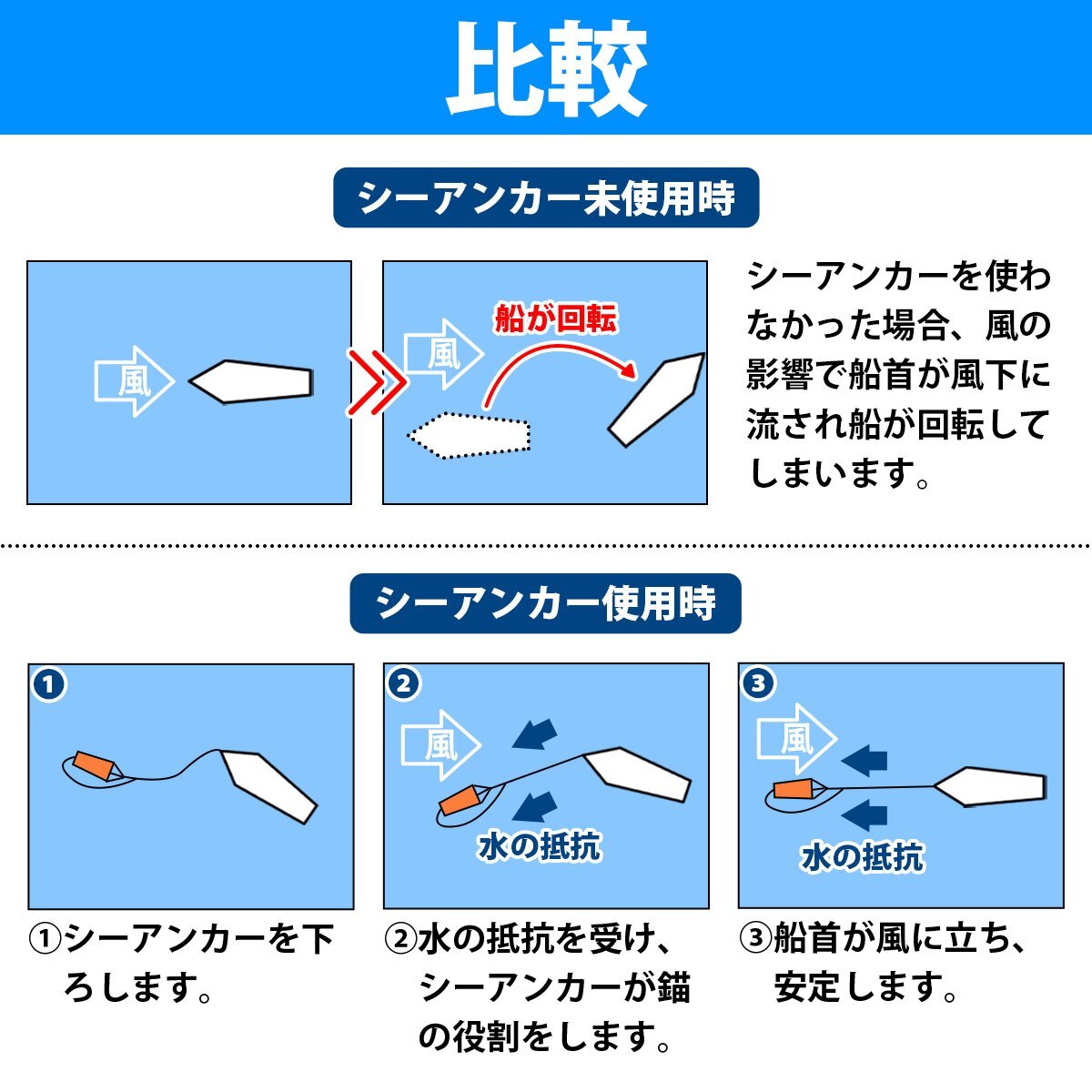 比較

シーアンカー未使用時

風

風

船が回転

シーアンカーを使わなかった場合、風の影響で船首が風下に流され船が回転してしまいます。

シーアンカー使用時

①

②

風

水の抵抗

③

風

水の抵抗

①シーアンカーを下ろします。

②水の抵抗を受け、シーアンカーが錨の役割をします。

③船首が風に立ち、安定します。