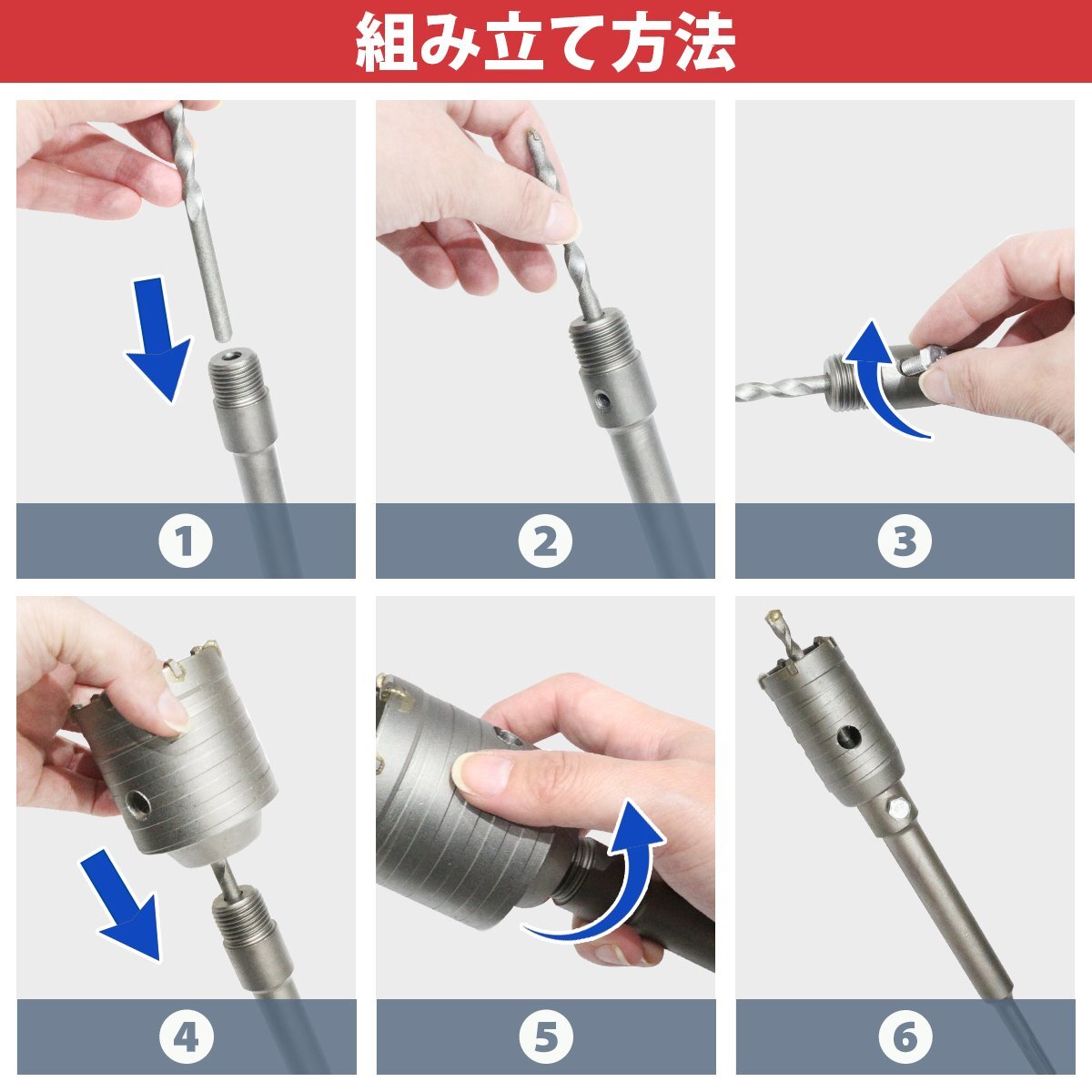 組み立て方法

1

2

3

4

5

6