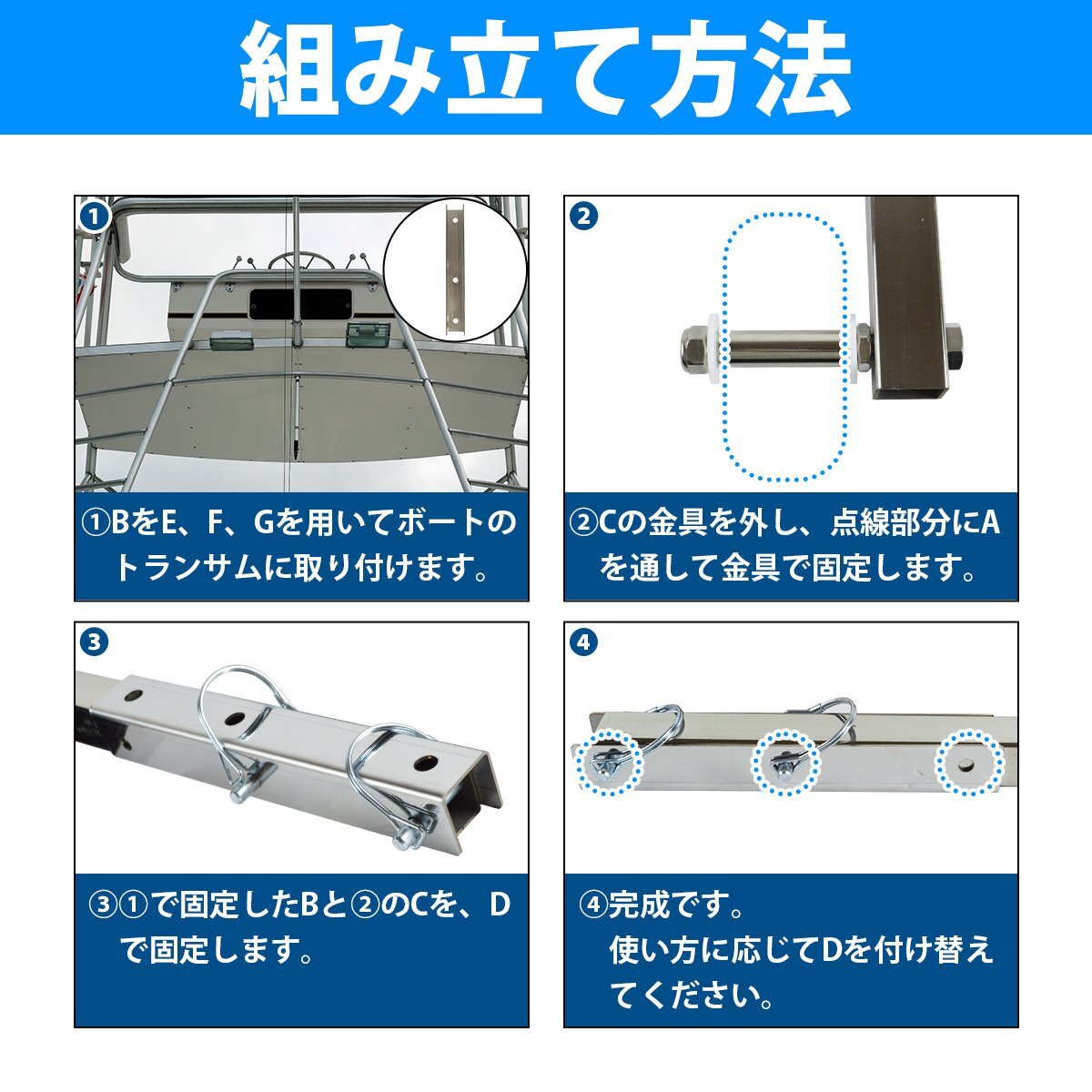 組み立て方法

1

①BをE、F、Gを用いてボートのトランサムに取り付けます。

2

②Cの金具を外し、点線部分にAを通して金具で固定します。

3

③①で固定したBと②のCを、Dで固定します。

4

④完成です。
使い方に応じてDを付け替えてください。