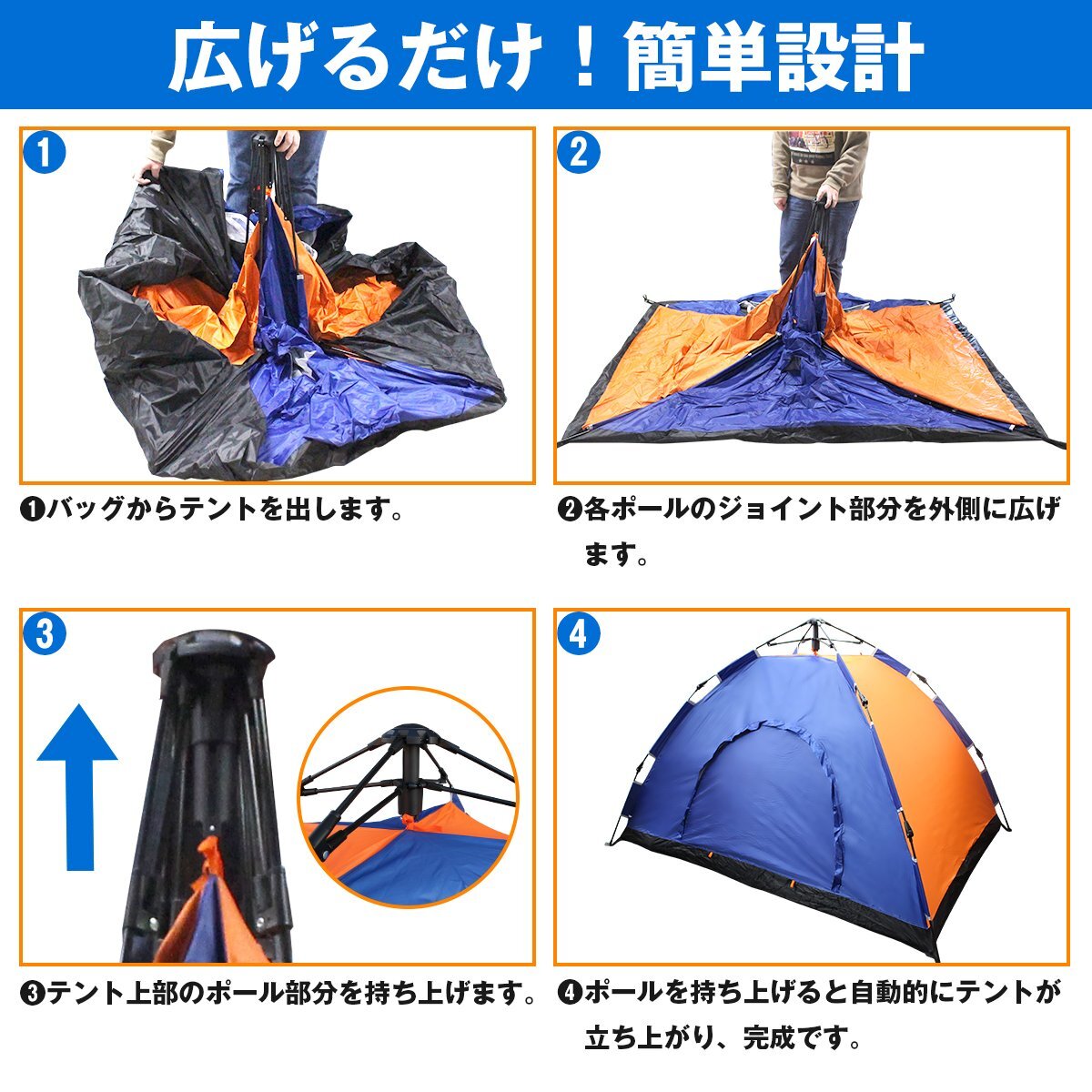 広げるだけ！簡単設計

1

2

❶バッグからテントを出します。

❷各ポールのジョイント部分を外側に広げます。

3

4

❸テント上部のポール部分を持ち上げます。

❹ポールを持ち上げると自動的にテントが立ち上がり、完成です。