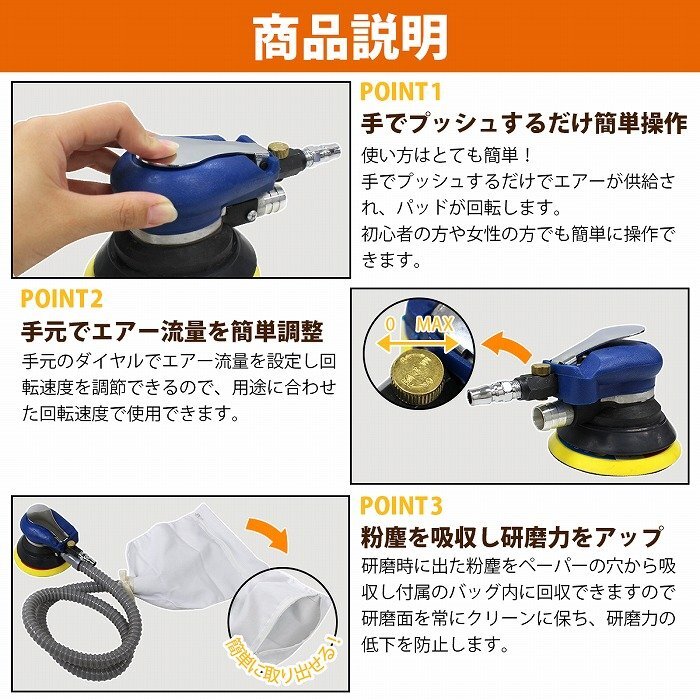 商品説明

POINT1
手でプッシュするだけ簡単操作
使い方はとても簡単！
手でプッシュするだけでエアーが供給され、パッドが回転します。
初心者の方や女性の方でも簡単に操作できます。

POINT2
手元でエアー流量を簡単調整
手元のダイヤルでエアー流量を設定し回転速度を調節できるので、用途に合わせた回転速度で使用できます。

0
MAX

POINT3
粉塵を吸収し研磨力をアップ
研磨時に出た粉塵をペーパーの穴から吸収し付属のバッグ内に回収できますので研磨面を常にクリーンに保ち、研磨力の低下を防止します。

簡単に取り出せる！