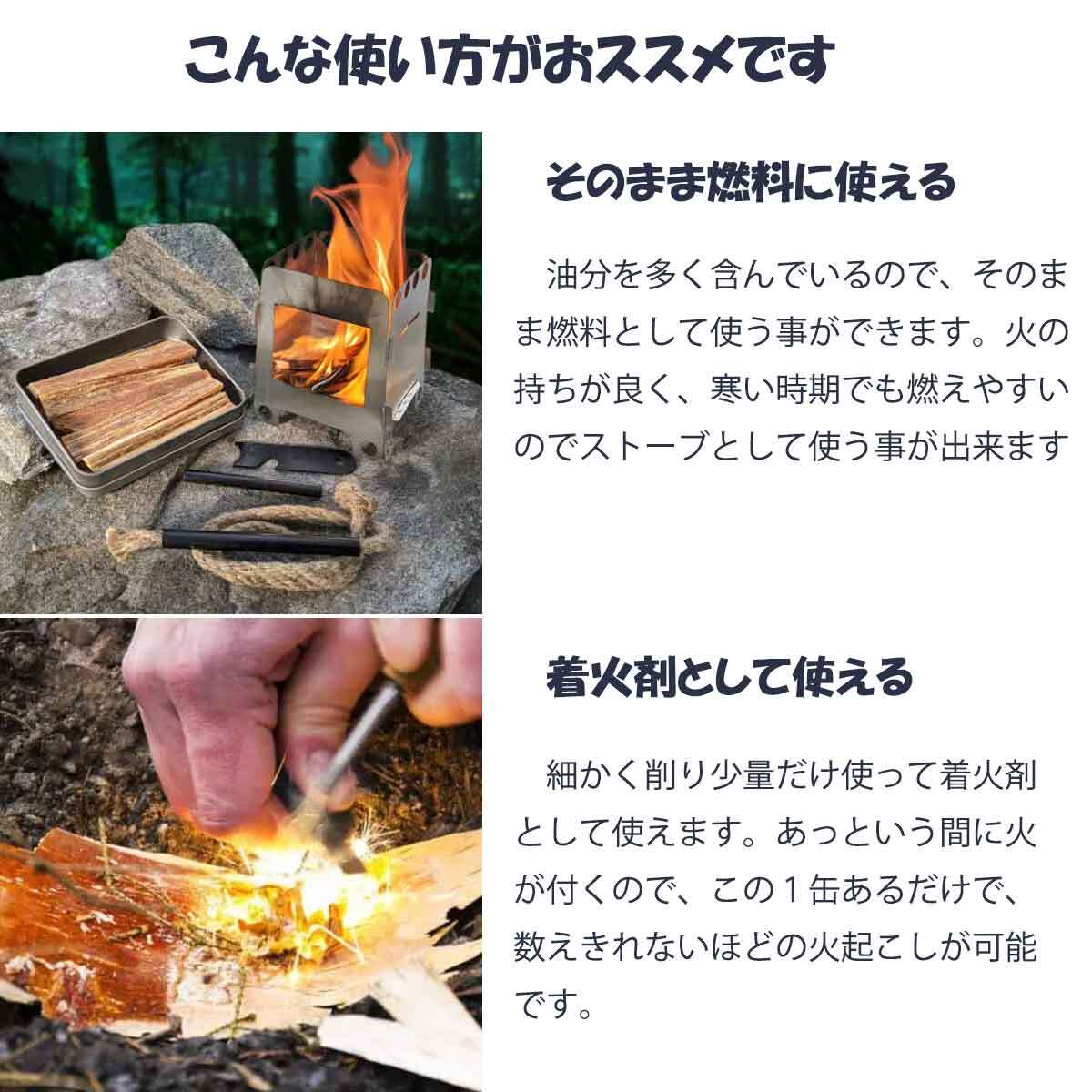 こんな使い方がおススメです

そのまま燃料に使える

油分を多く含んでいるので、そのまま燃料として使う事ができます。火の持ちが良く、寒い時期でも燃えやすいのでストーブとして使う事が出来ます

着火剤として使える

細かく削り少量だけ使って着火剤として使えます。あっという間に火が付くので、この１缶あるだけで、数えきれないほどの火起こしが可能です。