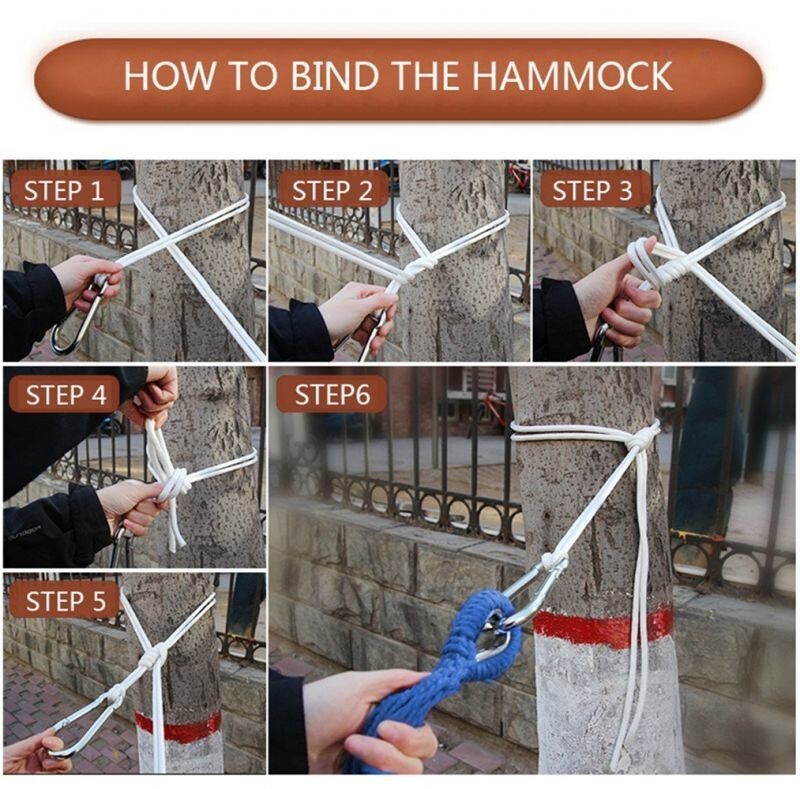 HOW TO BIND THE HAMMOCK

STEP 1

STEP 2

STEP 3

STEP 4

STEP6

STEP 5