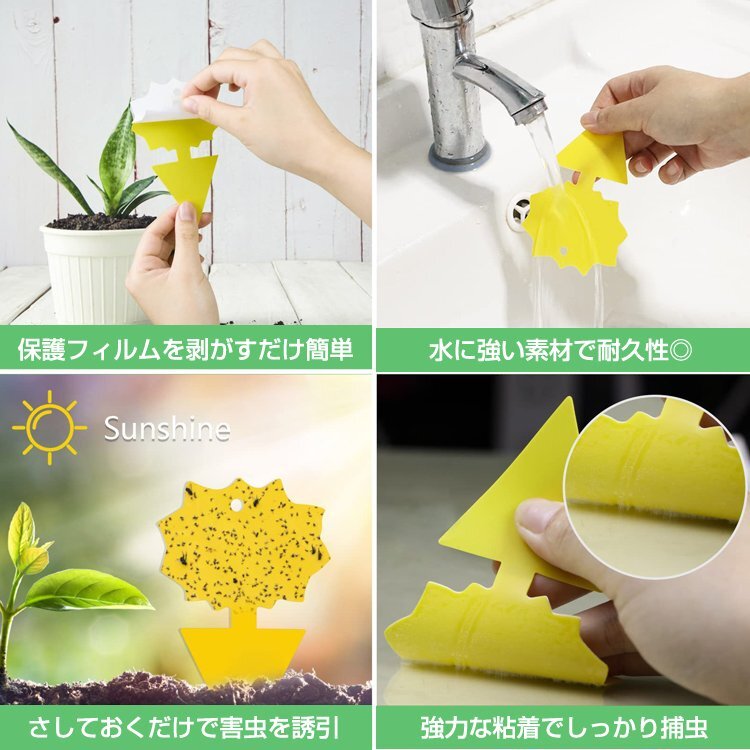 保護フィルムを剥がすだけ簡単

水に強い素材で耐久性◎

Sunshine

さしておくだけで害虫を誘引

強力な粘着でしっかり捕虫