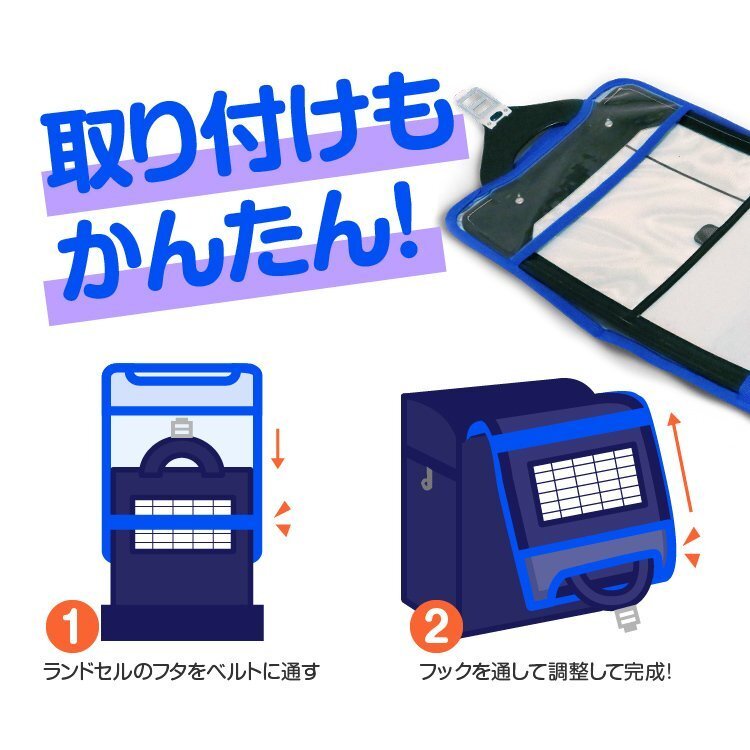 取り付けも
かんたん!

1
ランドセルのフタをベルトに通す

2
フックを通して調整して完成!