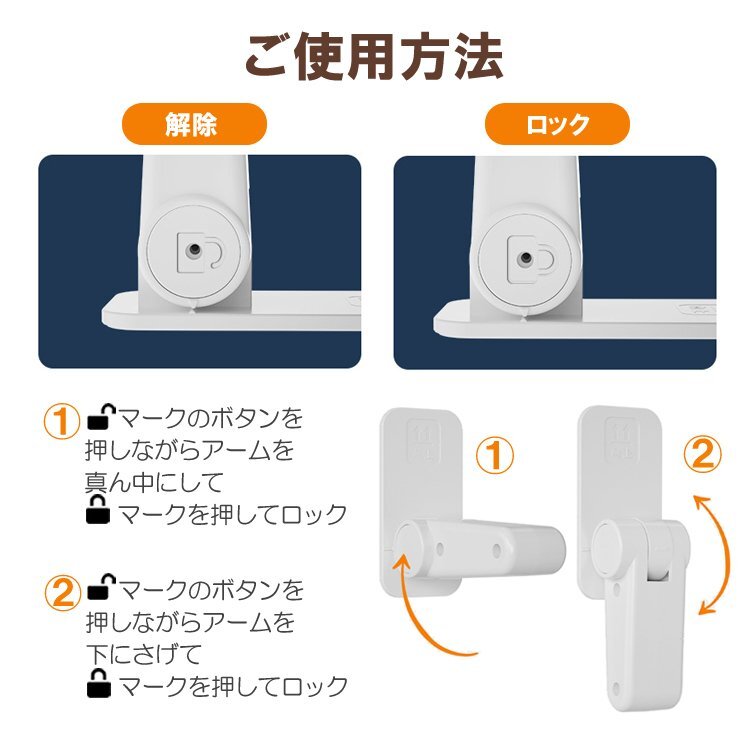 ご使用方法

解除

ロック

① 🔓マークのボタンを押しながらアームを真ん中にして
🔒 マークを押してロック

② 🔓マークのボタンを押しながらアームを下にさげて
🔒 マークを押してロック

①

②