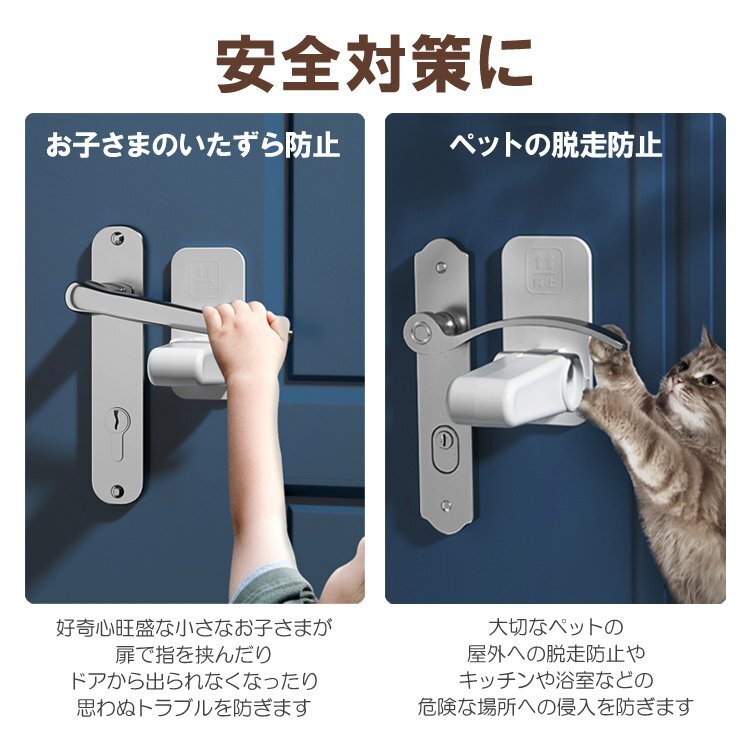 安全対策に

お子さまのいたずら防止

好奇心旺盛な小さなお子さまが
扉で指を挟んだり
ドアから出られなくなったり
思わぬトラブルを防ぎます

ペットの脱走防止

大切なペットの
屋外への脱走防止や
キッチンや浴室などの
危険な場所への侵入を防ぎます