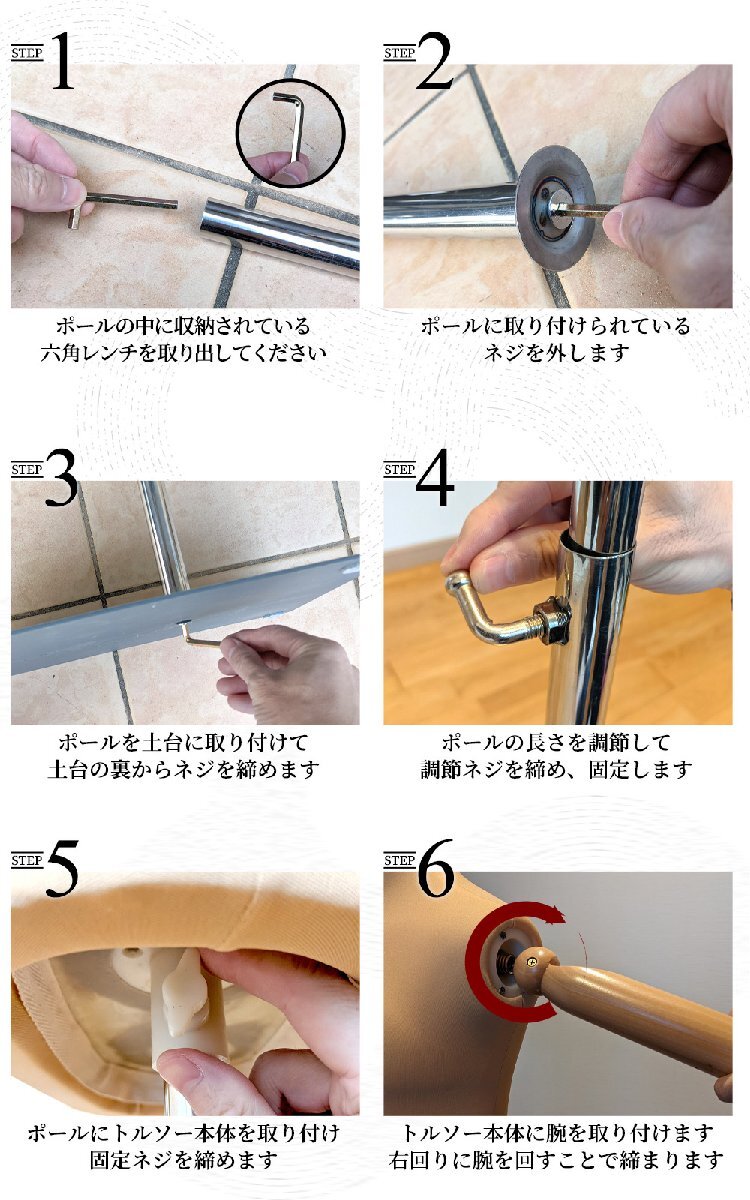 STEP 1

ポールの中に収納されている
六角レンチを取り出してください

STEP 2

ポールに取り付けられている
ネジを外します

STEP 3

ポールを土台に取り付けて
土台の裏からネジを締めます

STEP 4

ポールの長さを調節して
調節ネジを締め、固定します

STEP 5

ポールにトルソー本体を取り付け
固定ネジを締めます

STEP 6

トルソー本体に腕を取り付けます
右回りに腕を回すことで締まります