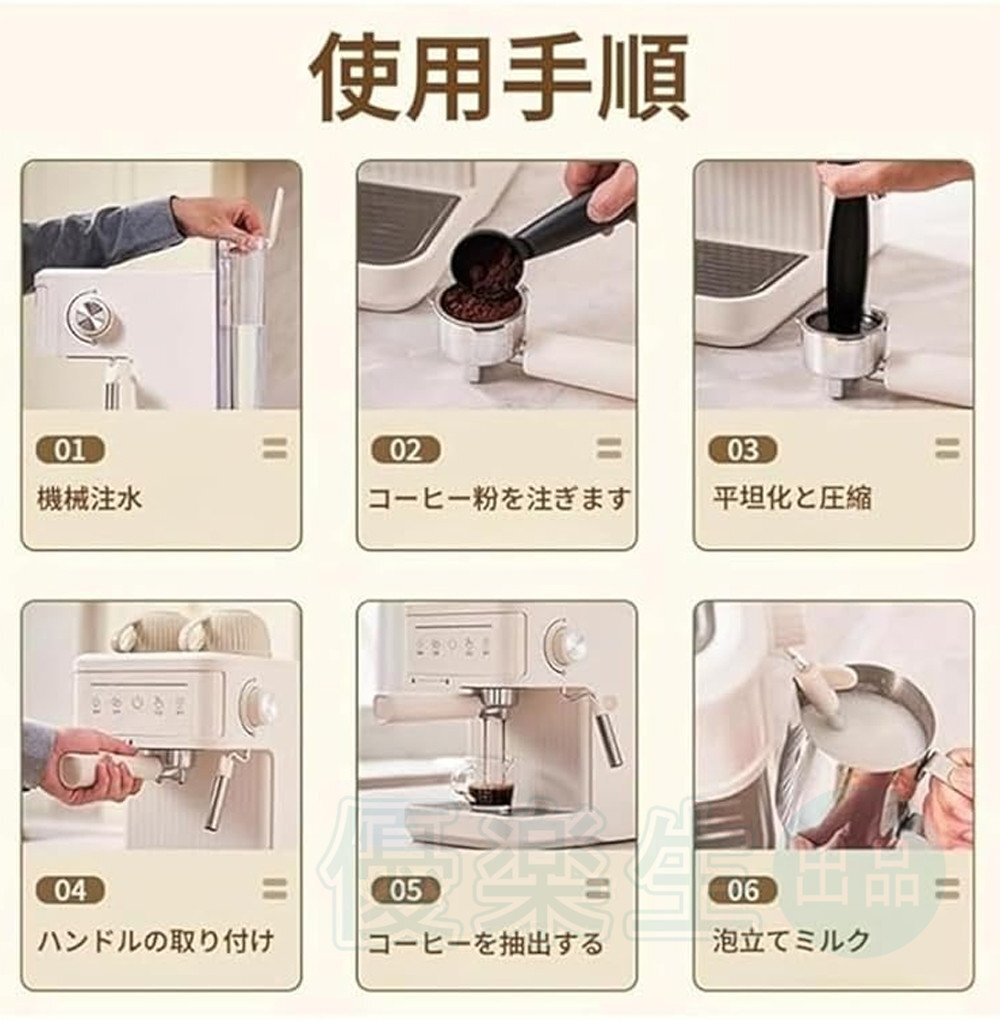 使用手順

01
機械注水

02
コーヒー粉を注ぎます

03
平坦化と圧縮

04
ハンドルの取り付け

05
コーヒーを抽出する

06
泡立てミルク

優楽生 出品