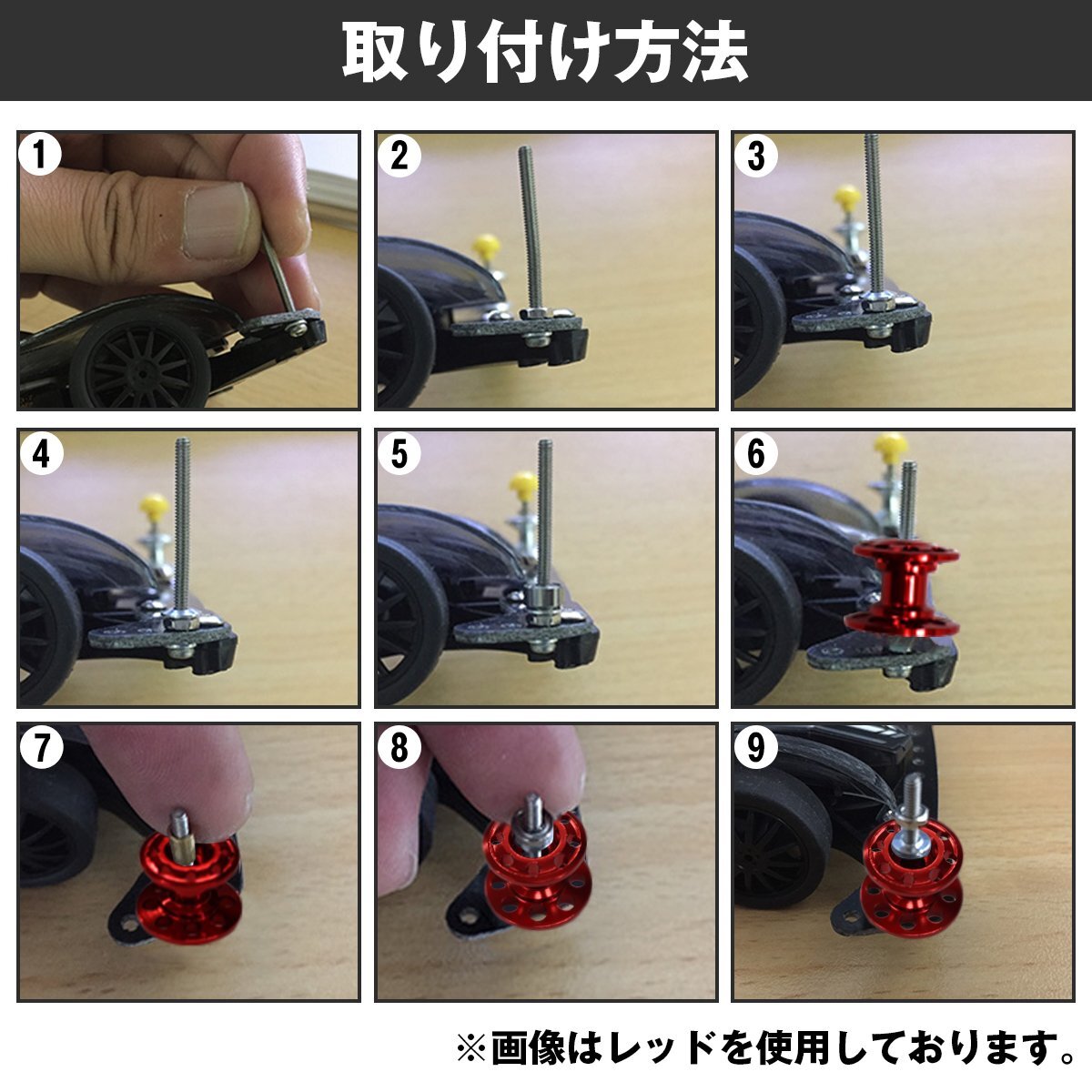 取り付け方法

1

2

3

4

5

6

7

8

9

※画像はレッドを使用しております。