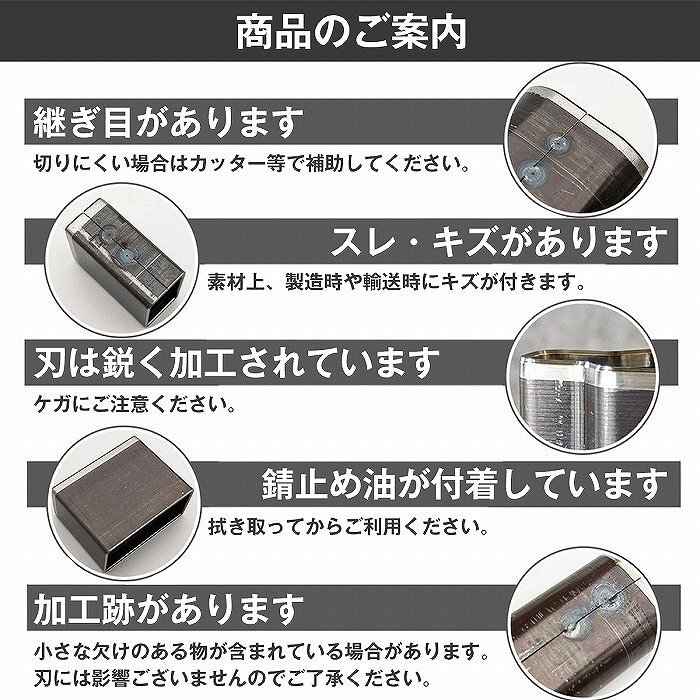 商品のご案内

継ぎ目があります
切りにくい場合はカッター等で補助してください。

スレ・キズがあります
素材上、製造時や輸送時にキズが付きます。

刃は鋭く加工されています
ケガにご注意ください。

錆止め油が付着しています
拭き取ってからご利用ください。

加工跡があります
小さな欠けのある物が含まれている場合があります。
刃には影響ございませんのでご了承ください。