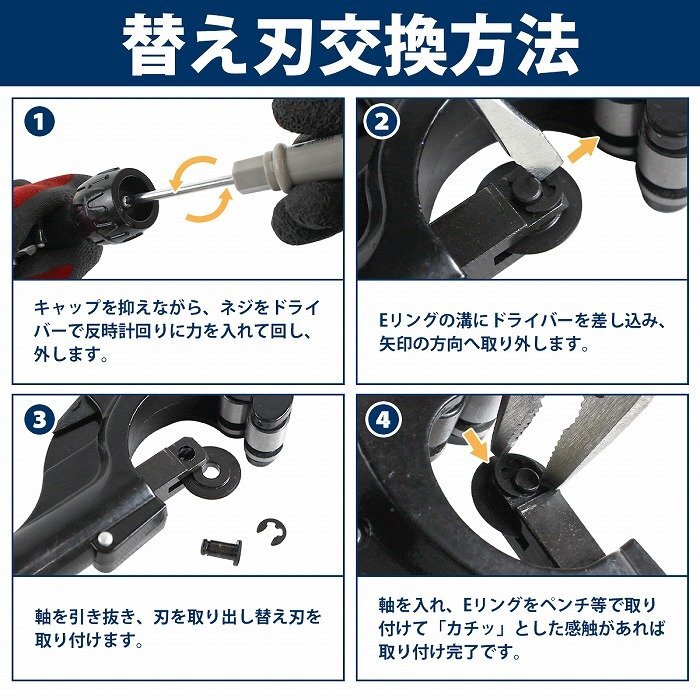 替え刃交換方法

1

キャップを抑えながら、ネジをドライバーで反時計回りに力を入れて回し、外します。

2

Eリングの溝にドライバーを差し込み、矢印の方向へ取り外します。

3

軸を引き抜き、刃を取り出し替え刃を取り付けます。

4

軸を入れ、Eリングをペンチ等で取り付けて「カチッ」とした感触があれば取り付け完了です。