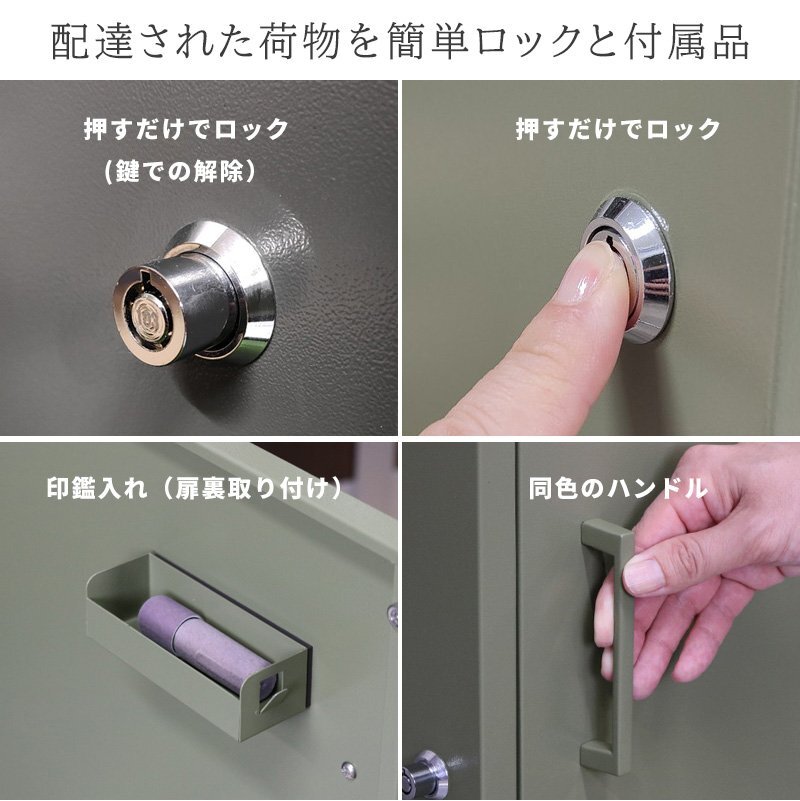 配達された荷物を簡単ロックと付属品

押すだけでロック
(鍵での解除)

押すだけでロック

印鑑入れ（扉裏取り付け）

同色のハンドル