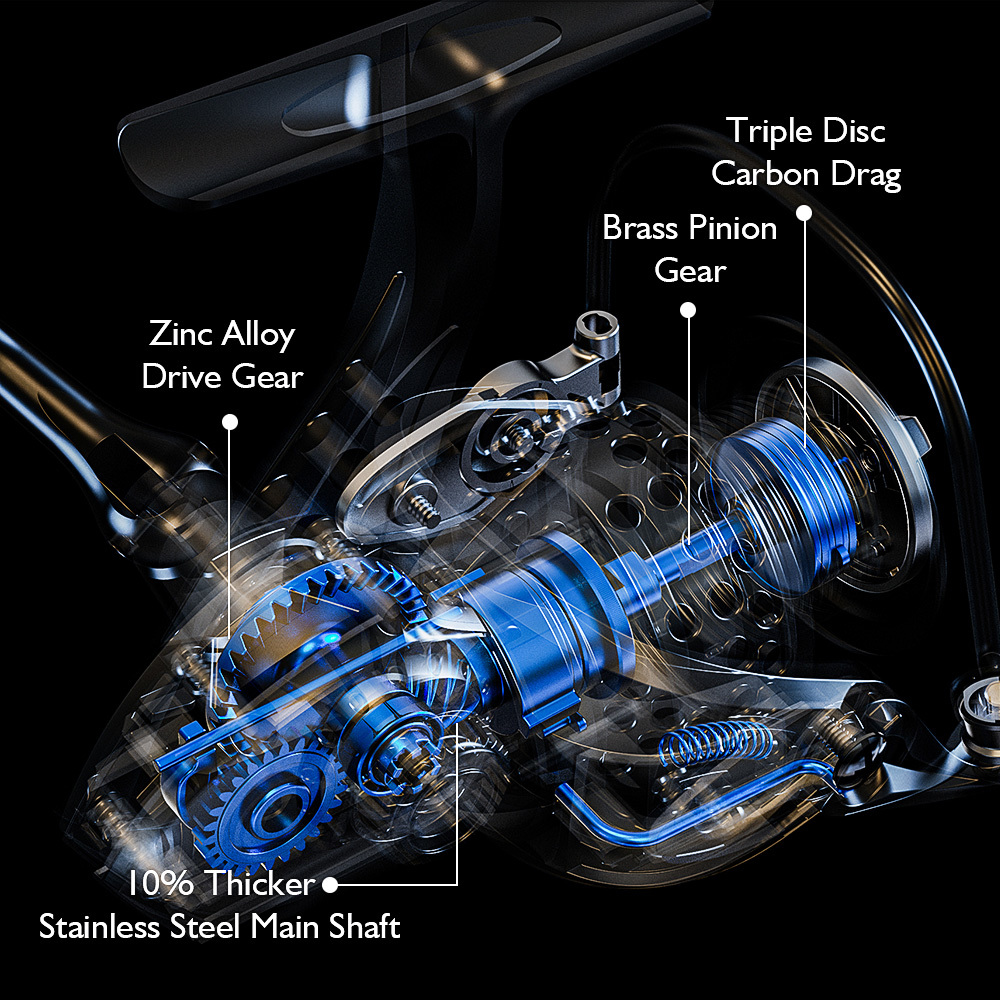 Triple Disc
Carbon Drag

Brass Pinion
Gear

Zinc Alloy
Drive Gear

10% Thicker
Stainless Steel Main Shaft