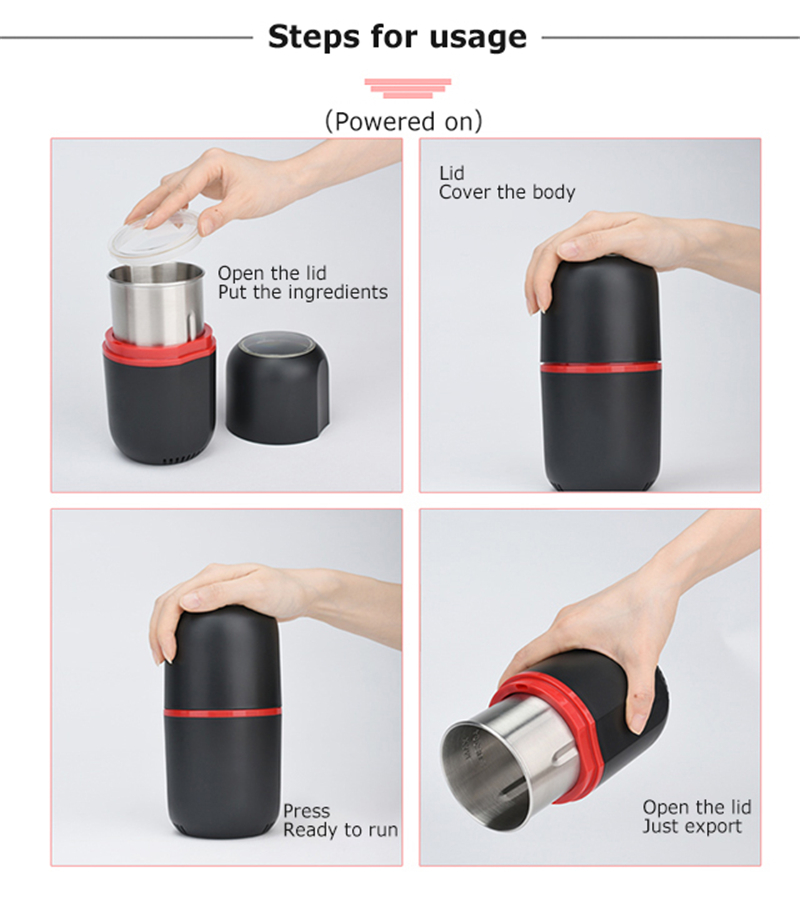 Steps for usage

(Powered on)

Open the lid
Put the ingredients

Lid
Cover the body

Press
Ready to run

Open the lid
Just export