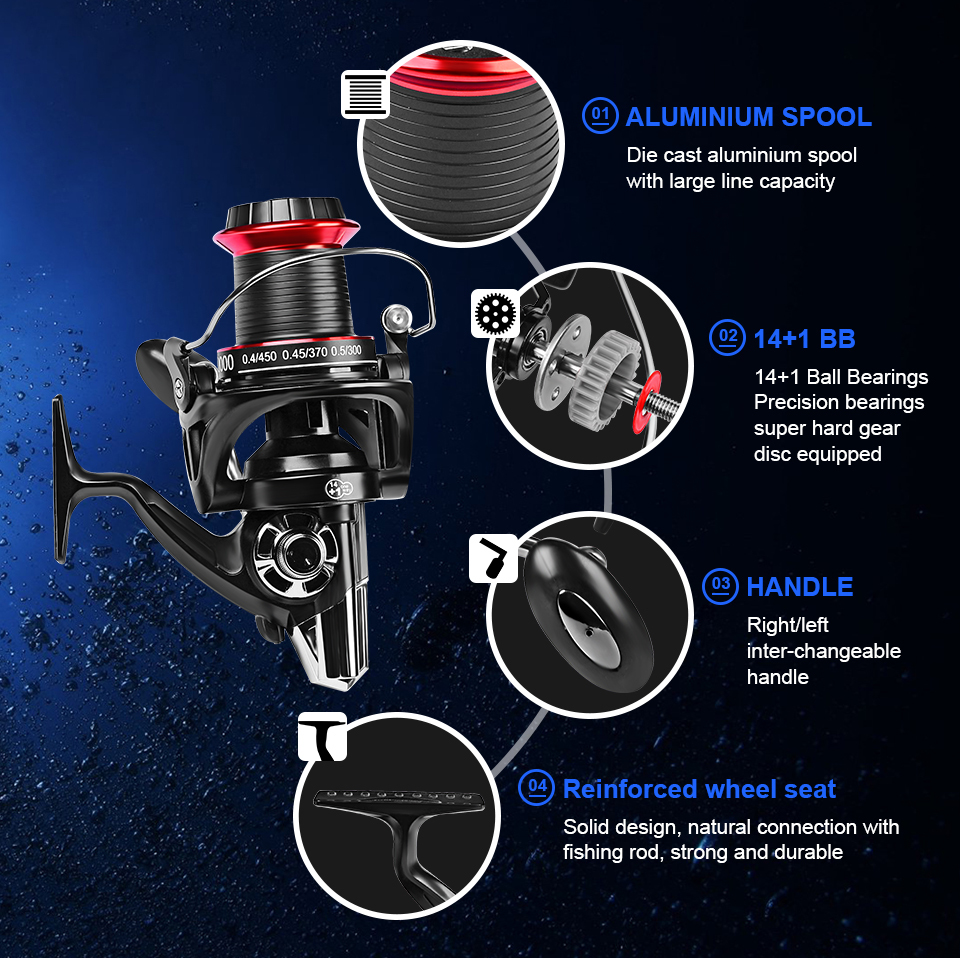 000 0.4/450 0.45/370 0.5/300

01 ALUMINIUM SPOOL
Die cast aluminium spool with large line capacity

02 14+1 BB
14+1 Ball Bearings
Precision bearings
super hard gear
disc equipped

03 HANDLE
Right/left
inter-changeable
handle

04 Reinforced wheel seat
Solid design, natural connection with fishing rod, strong and durable