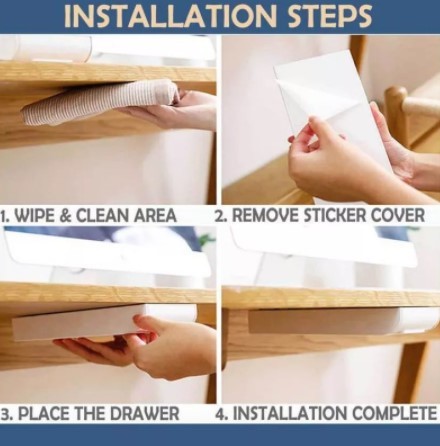 INSTALLATION STEPS

1. WIPE & CLEAN AREA

2. REMOVE STICKER COVER

3. PLACE THE DRAWER

4. INSTALLATION COMPLETE