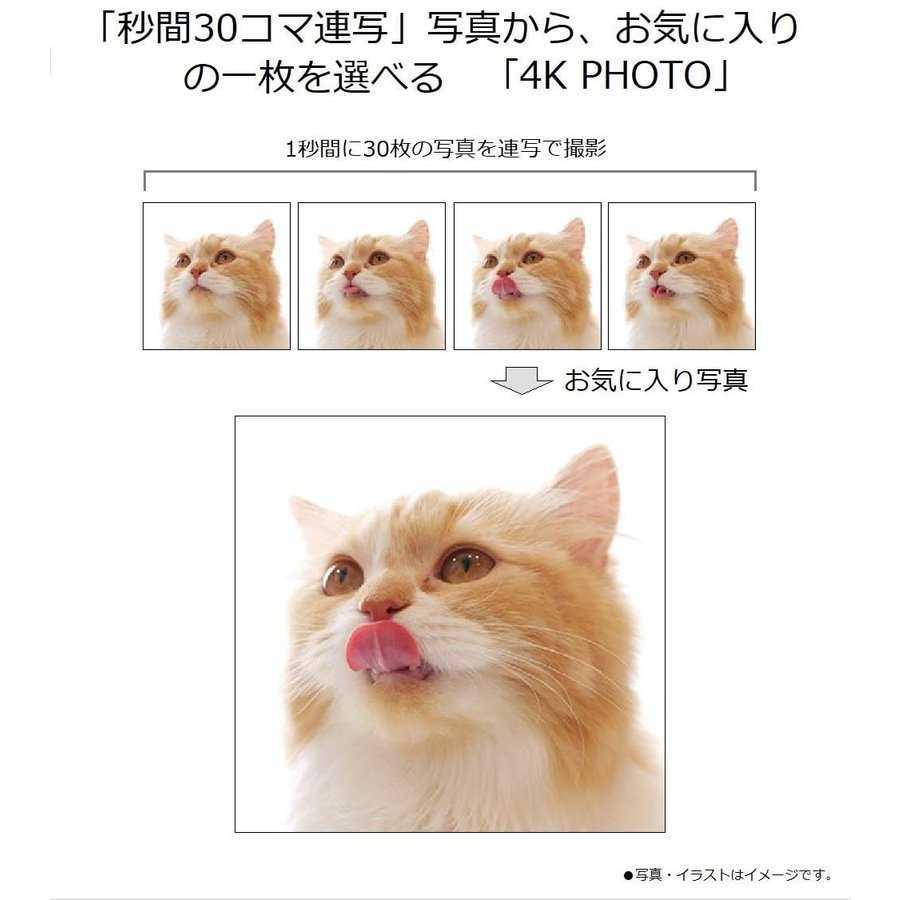 「秒間30コマ連写」写真から、お気に入りの一枚を選べる　「4K PHOTO」

1秒間に30枚の写真を連写で撮影

お気に入り写真

●写真・イラストはイメージです。