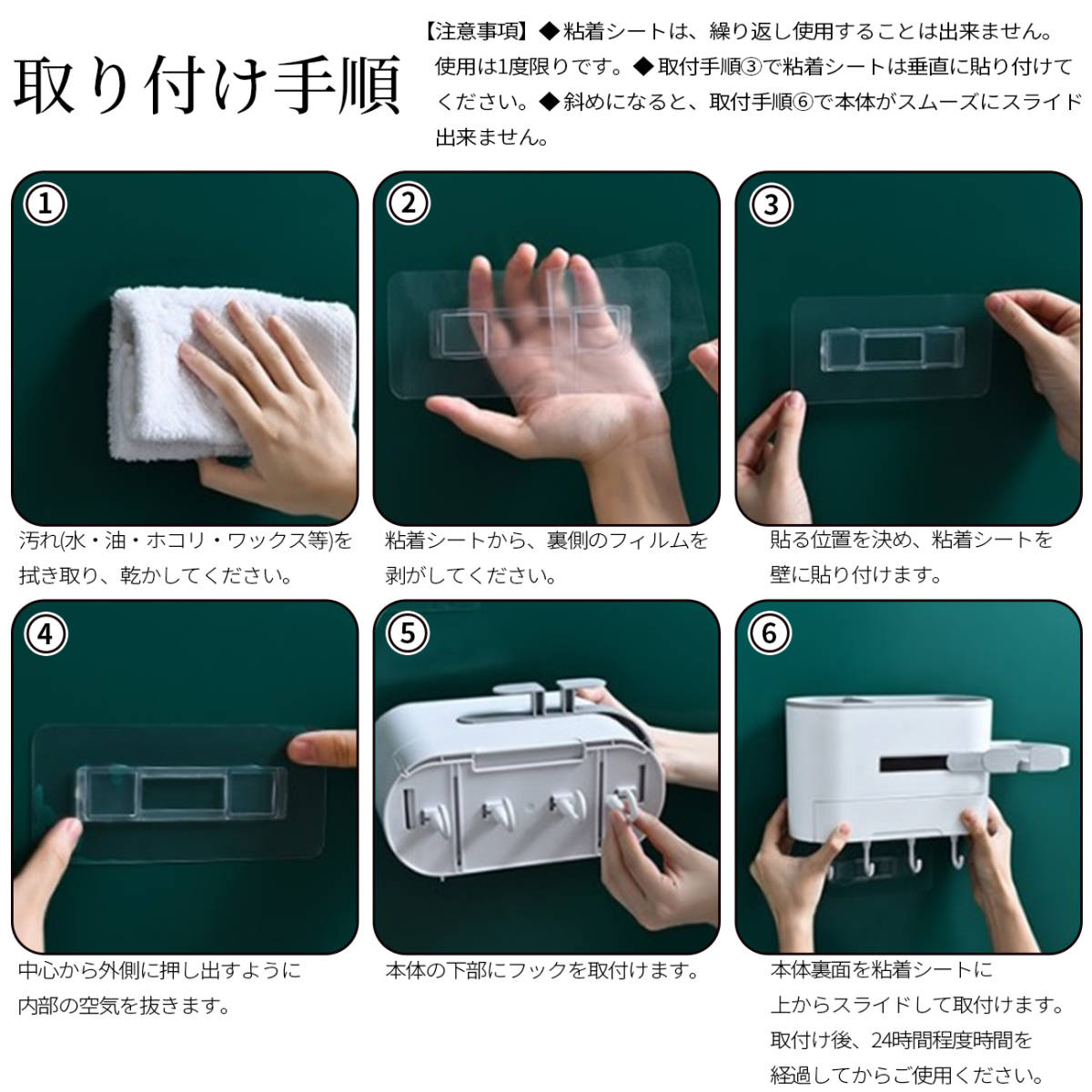 取り付け手順

【注意事項】◆粘着シートは、繰り返し使用することは出来ません。使用は1度限りです。◆取付手順③で粘着シートは垂直に貼り付けてください。◆斜めになると、取付手順⑥で本体がスムーズにスライド出来ません。

①

汚れ(水・油・ホコリ・ワックス等)を拭き取り、乾かしてください。

②

粘着シートから、裏側のフィルムを剥がしてください。

③

貼る位置を決め、粘着シートを壁に貼り付けます。

④

中心から外側に押し出すように内部の空気を抜きます。

⑤

本体の下部にフックを取付けます。

⑥

本体裏面を粘着シートに上からスライドして取付けます。取付け後、24時間程度時間を経過してからご使用ください。