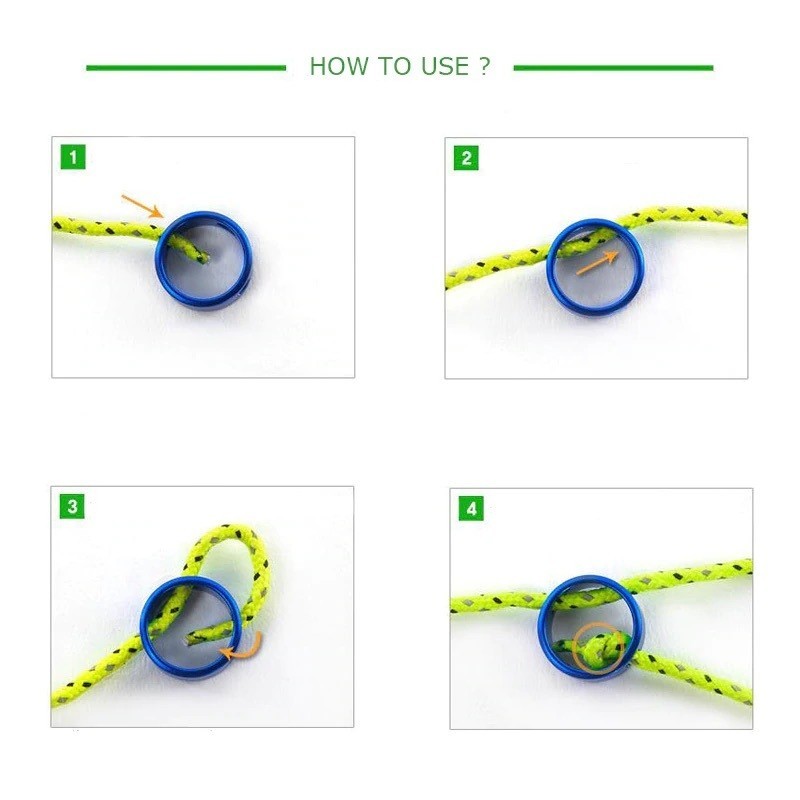 HOW TO USE ?

1

2

3

4