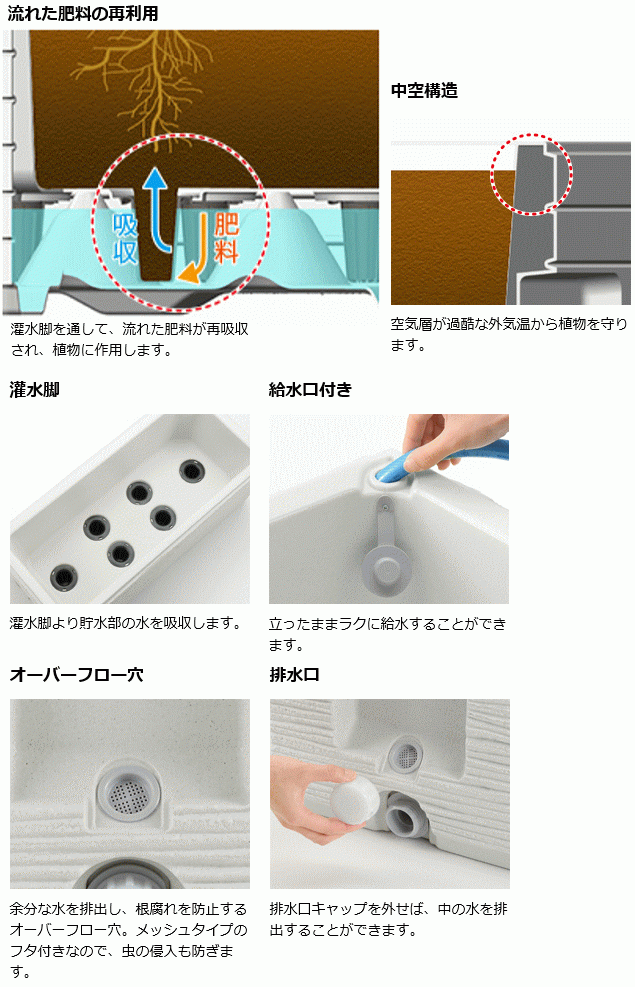 流れた肥料の再利用

吸収

肥料

灌水脚を通して、流れた肥料が再吸収され、植物に作用します。

中空構造

空気層が過酷な外気温から植物を守ります。

灌水脚

灌水脚より貯水部の水を吸収します。

給水口付き

立ったままラクに給水することができます。

オーバーフロー穴

余分な水を排出し、根腐れを防止するオーバーフロー穴。メッシュタイプのフタ付きなので、虫の侵入も防ぎます。

排水口

排水口キャップを外せば、中の水を排出することができます。